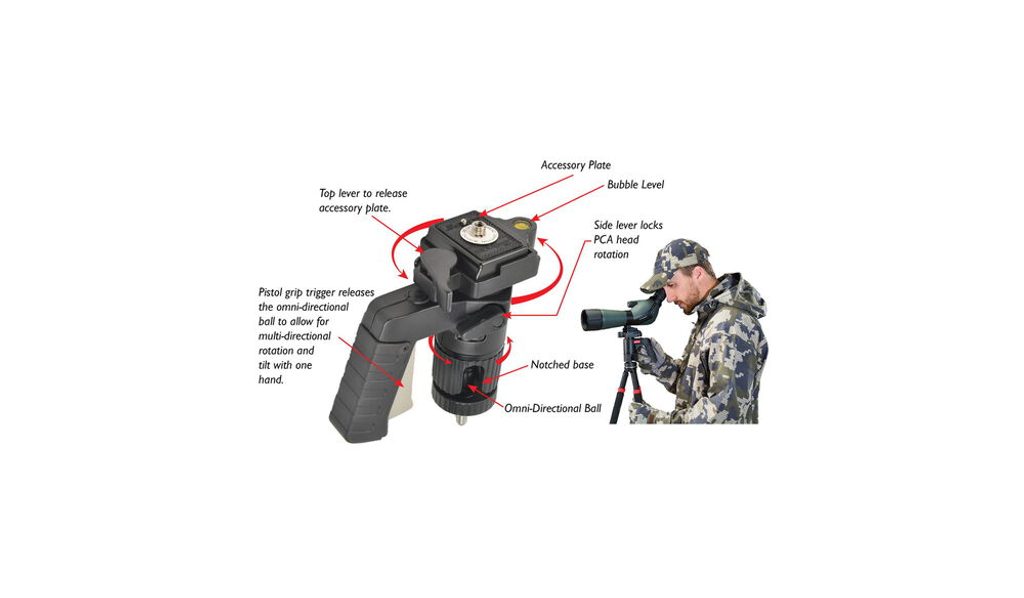 Accessory Plate

Bubble Level

Top lever to release accessory plate.

Side lever locks PCA head rotation

Pistol grip trigger releases the omni-directional ball to allow for multi-directional rotation and tilt with one hand.

Notched base

Omni-Directional Ball