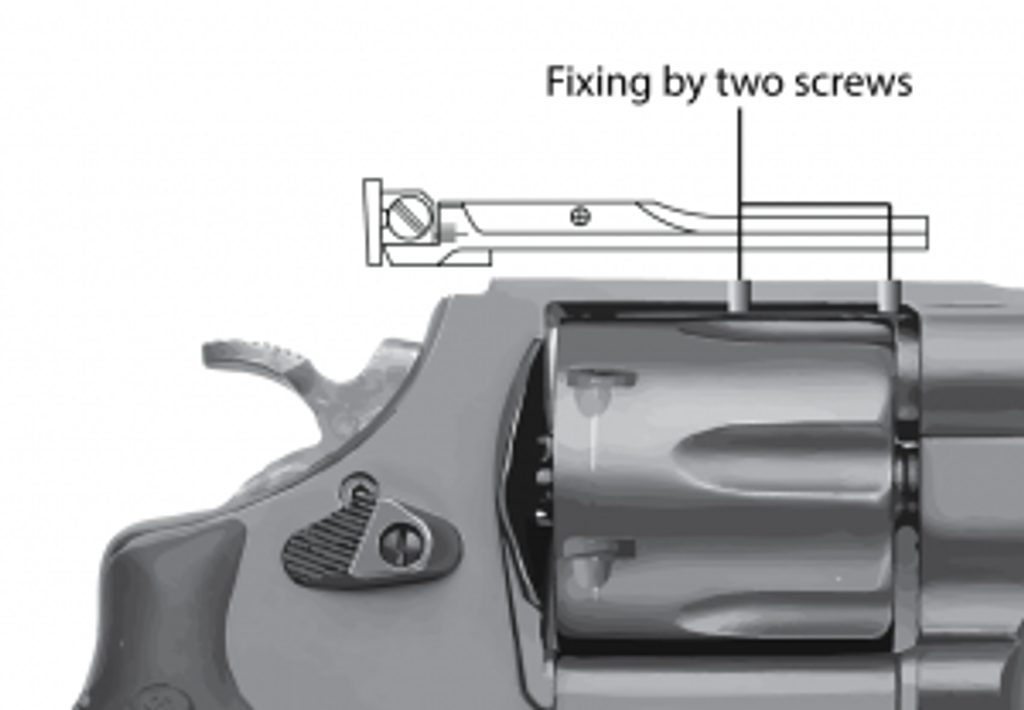 Fixing by two screws