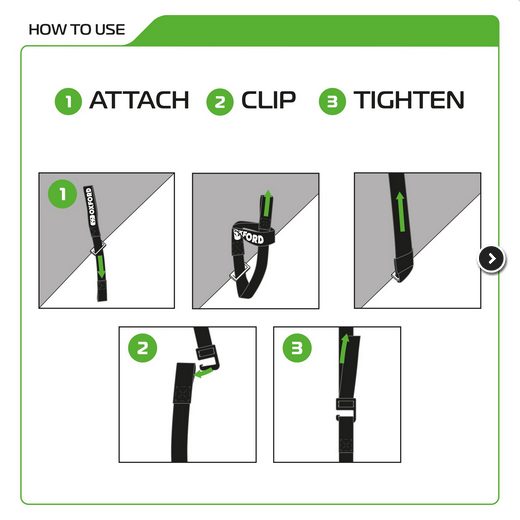 HOW TO USE

1 ATTACH 2 CLIP 3 TIGHTEN

1

OXFORD

OXFORD

2

3