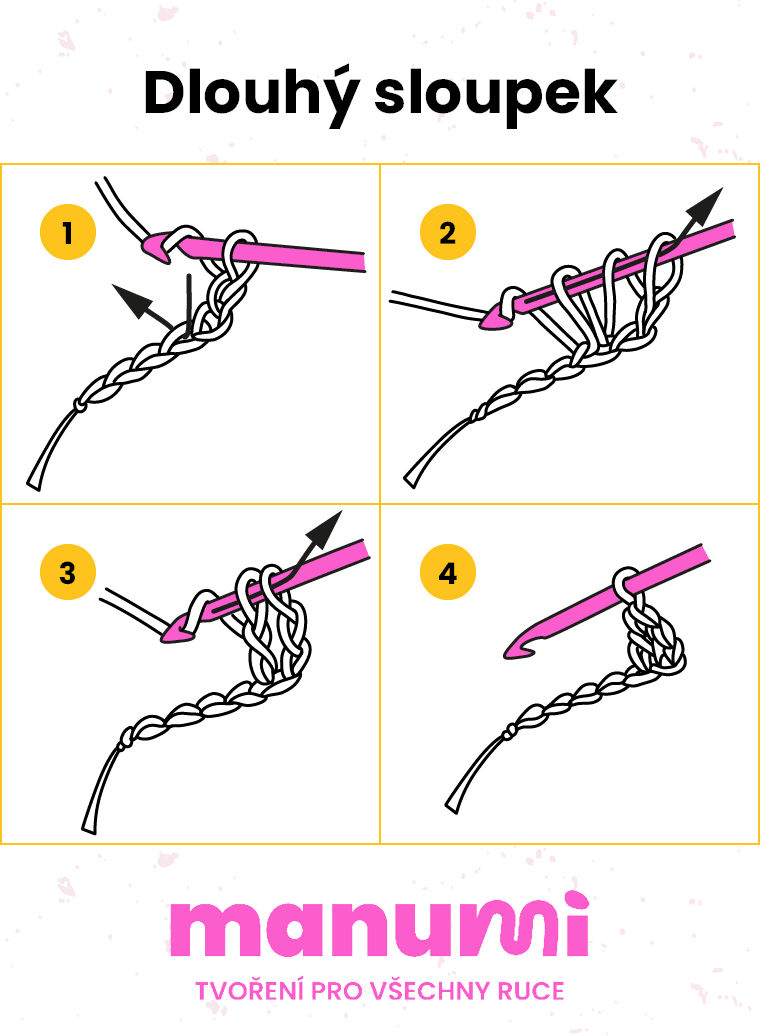 Dlouhý sloupek

1

2

3

4

manumi

TVOŘENÍ PRO VŠECHNY RUCE