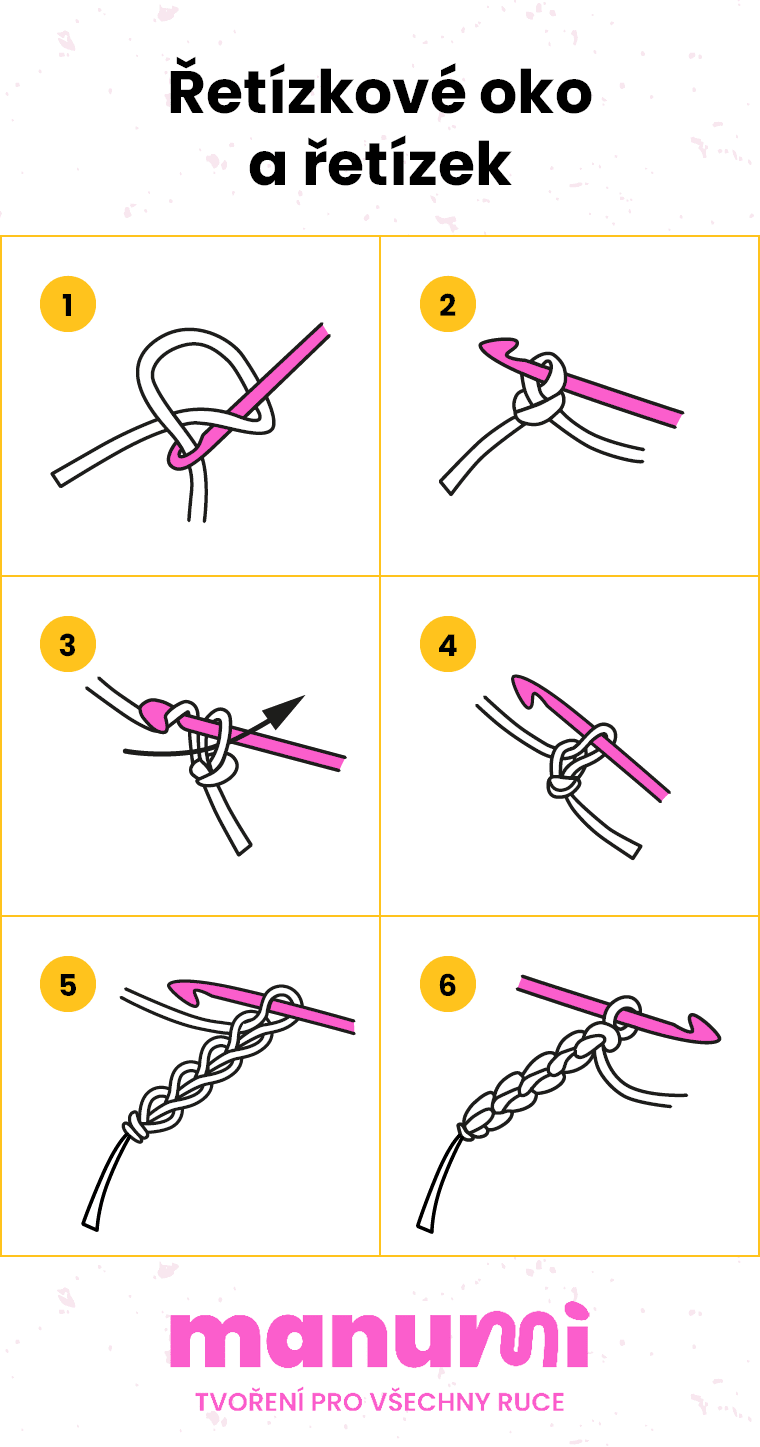 Řetízkové oko a řetízek

1

2

3

4

5

6

manumi
TVOŘENÍ PRO VŠECHNY RUCE