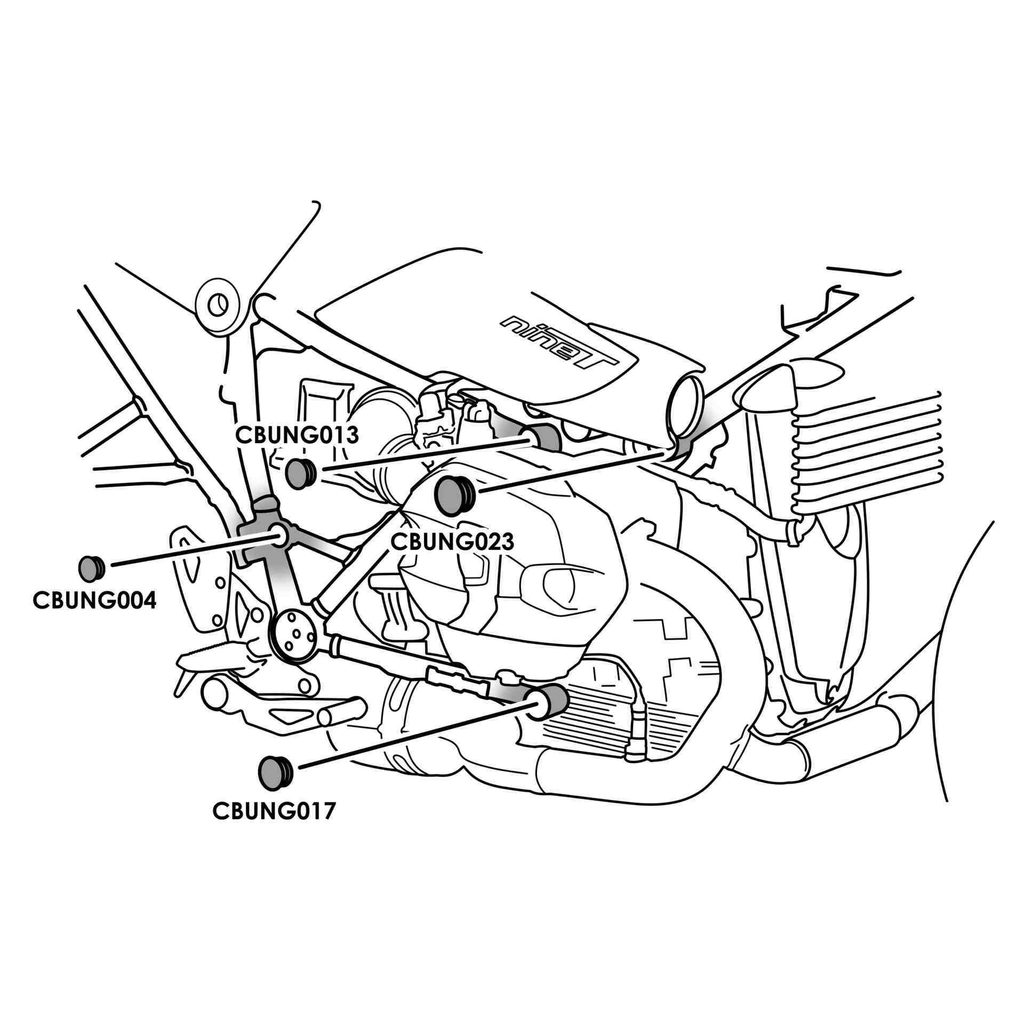 nineT

CBUNG013

CBUNG023

CBUNG004

CBUNG017