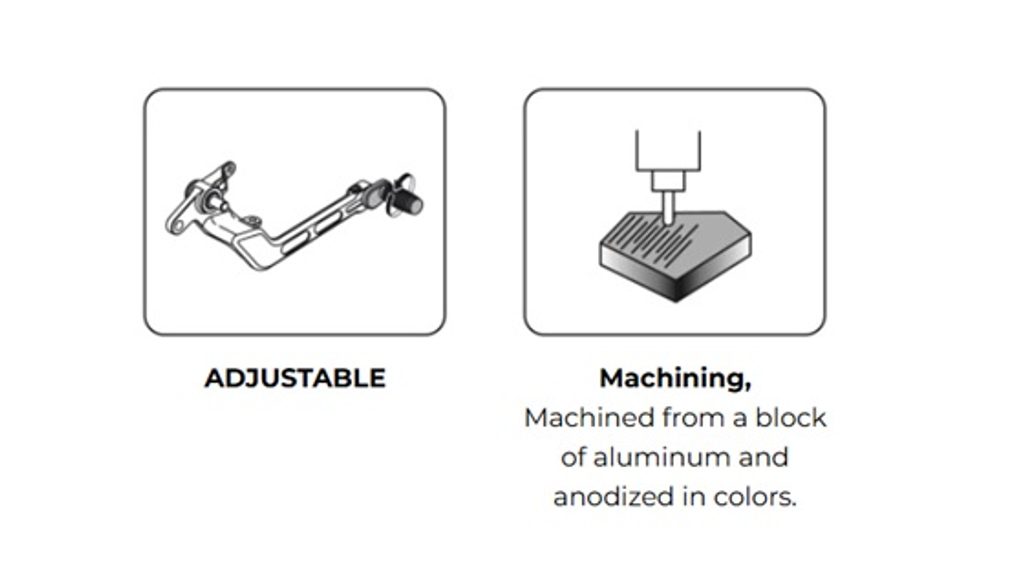 ADJUSTABLE

Machining,
Machined from a block of aluminum and anodized in colors.