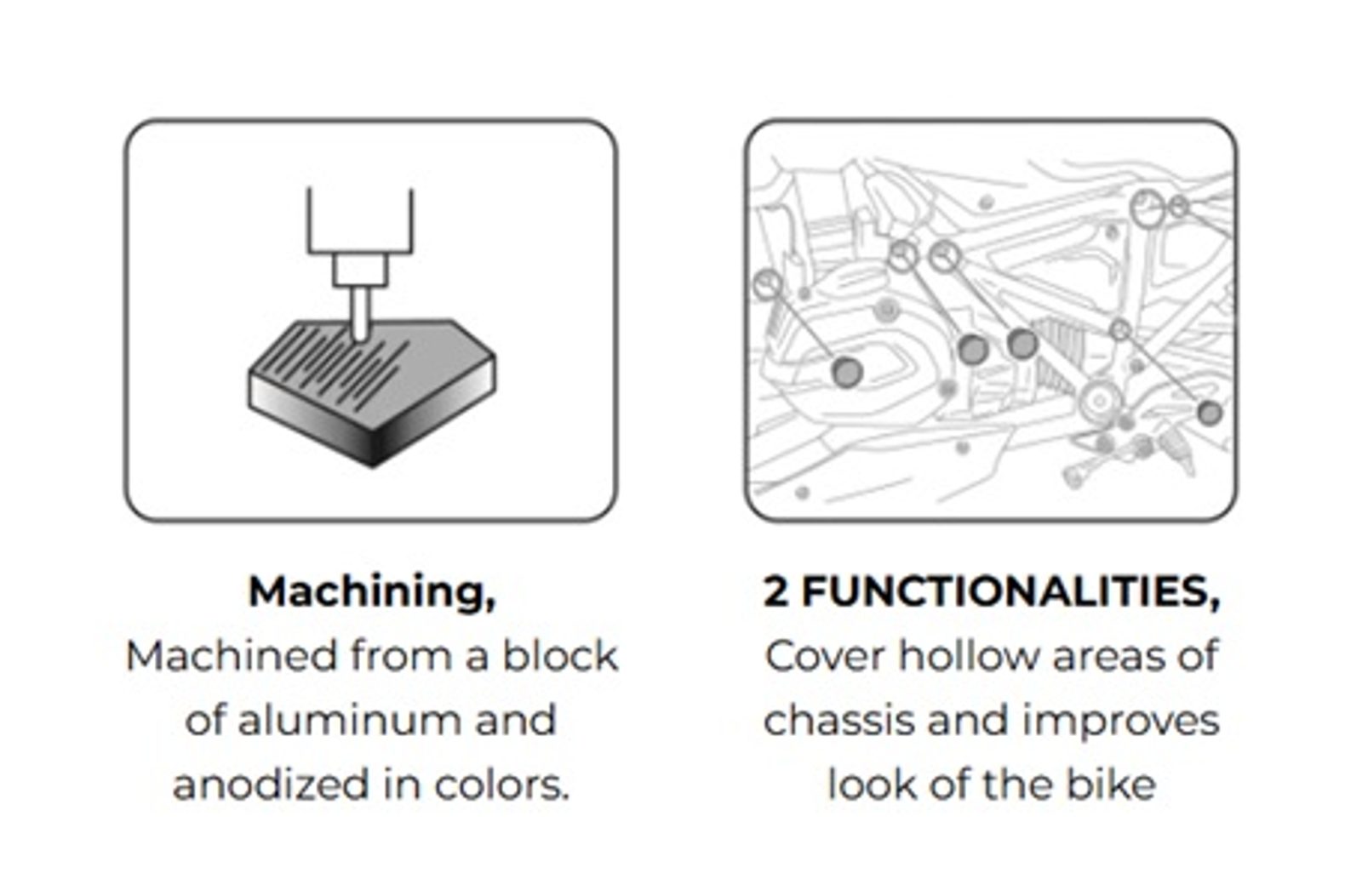 Machining,
Machined from a block of aluminum and anodized in colors.

2 FUNCTIONALITIES,
Cover hollow areas of chassis and improves look of the bike