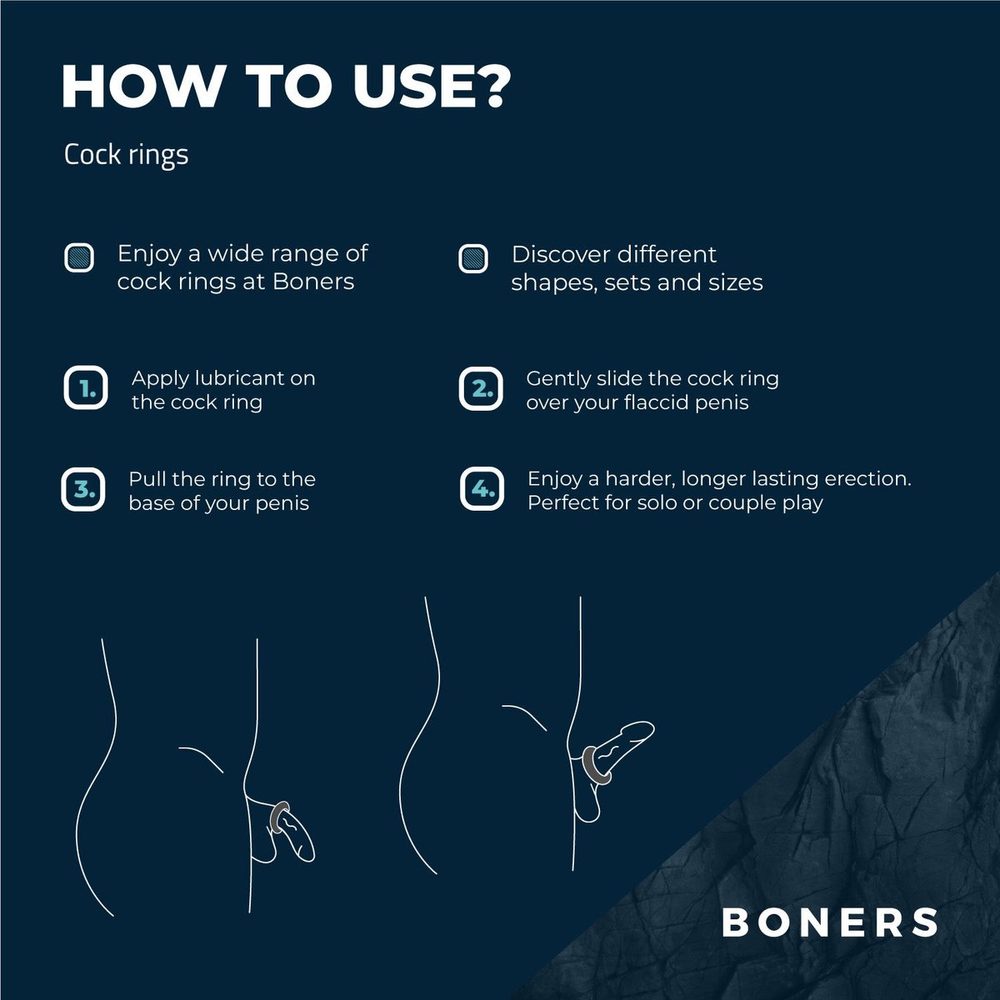 HOW TO USE?

Cock rings

Enjoy a wide range of cock rings at Boners

Discover different shapes, sets and sizes

1. Apply lubricant on the cock ring

2. Gently slide the cock ring over your flaccid penis

3. Pull the ring to the base of your penis

4. Enjoy a harder, longer lasting erection. Perfect for solo or couple play

BONERS