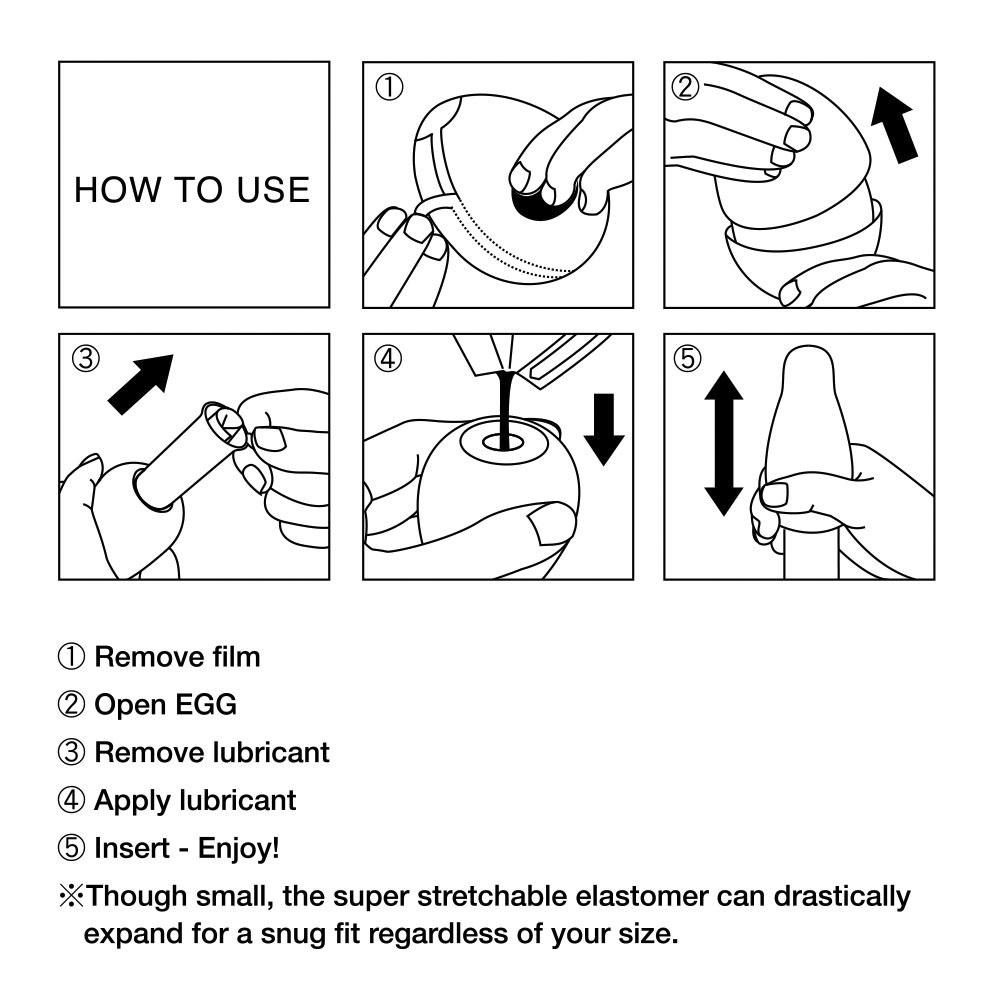 HOW TO USE

①

②

③

④

⑤

① Remove film
② Open EGG
③ Remove lubricant
④ Apply lubricant
⑤ Insert - Enjoy!
※Though small, the super stretchable elastomer can drastically expand for a snug fit regardless of your size.