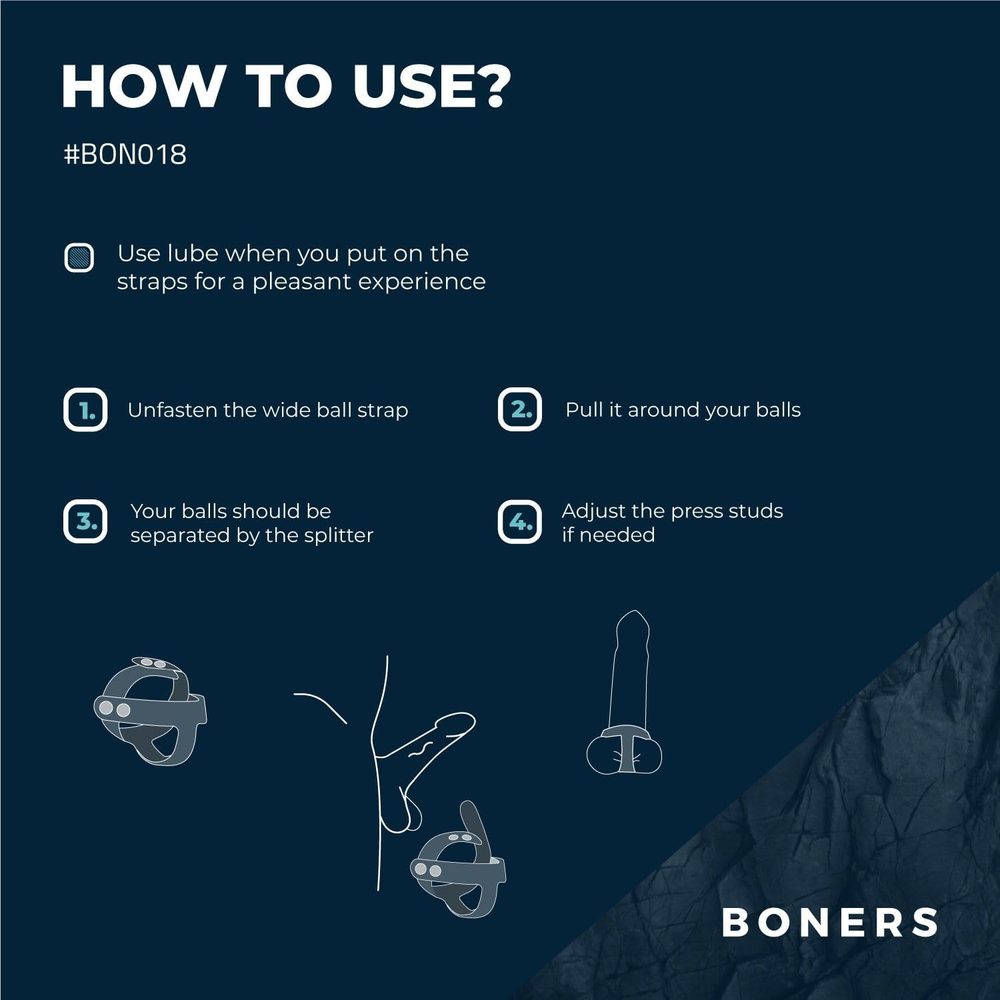 HOW TO USE?

#BON018

Use lube when you put on the straps for a pleasant experience

1. Unfasten the wide ball strap

2. Pull it around your balls

3. Your balls should be separated by the splitter

4. Adjust the press studs if needed

BONERS