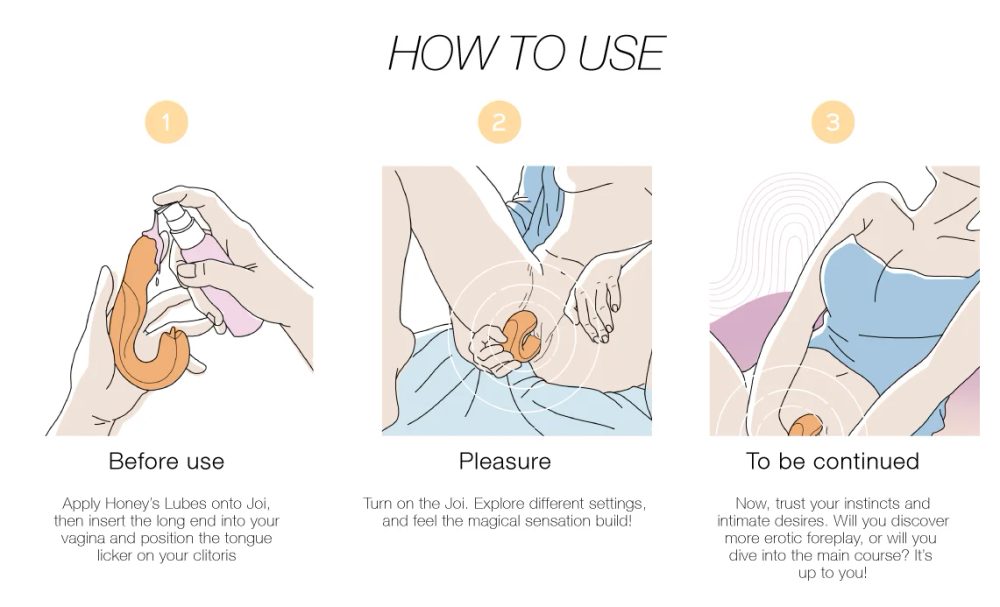 HOW TO USE

1

Before use

Apply Honey's Lubes onto Joi, then insert the long end into your vagina and position the tongue licker on your clitoris

2

Pleasure

Turn on the Joi. Explore different settings, and feel the magical sensation build!

3

To be continued

Now, trust your instincts and intimate desires. Will you discover more erotic foreplay, or will you dive into the main course? It's up to you!