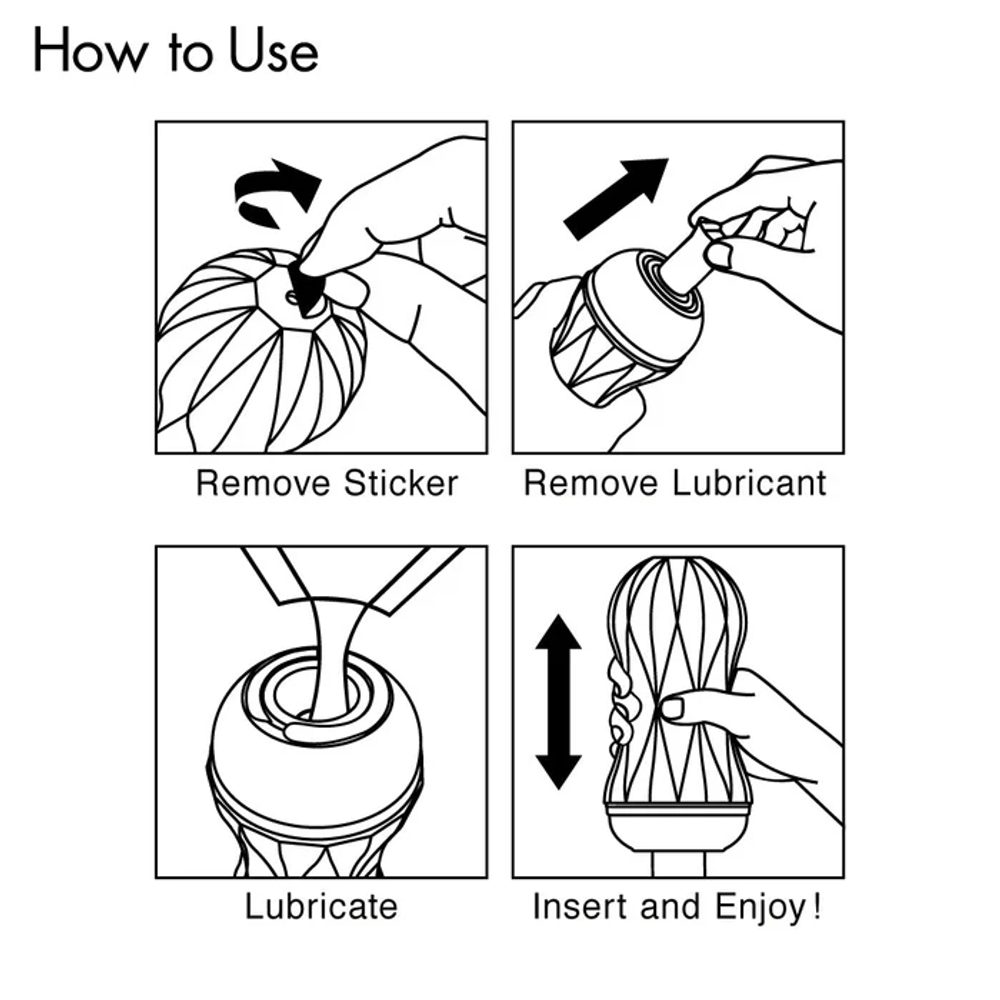 How to Use

Remove Sticker

Remove Lubricant

Lubricate

Insert and Enjoy!