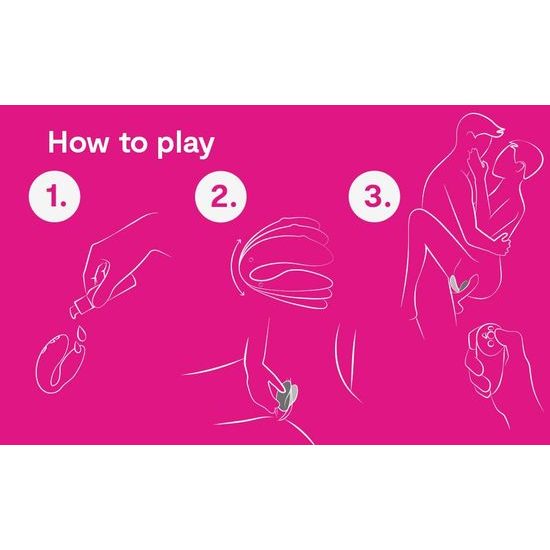 How to play

1.

2.

3.