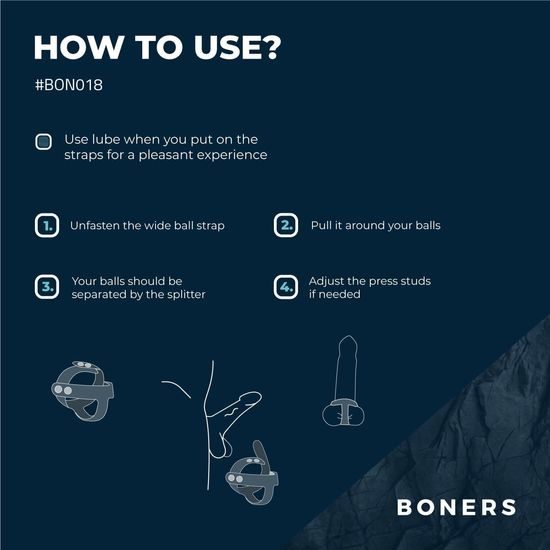 HOW TO USE?

#BON018

Use lube when you put on the straps for a pleasant experience

1. Unfasten the wide ball strap

2. Pull it around your balls

3. Your balls should be separated by the splitter

4. Adjust the press studs if needed

BONERS