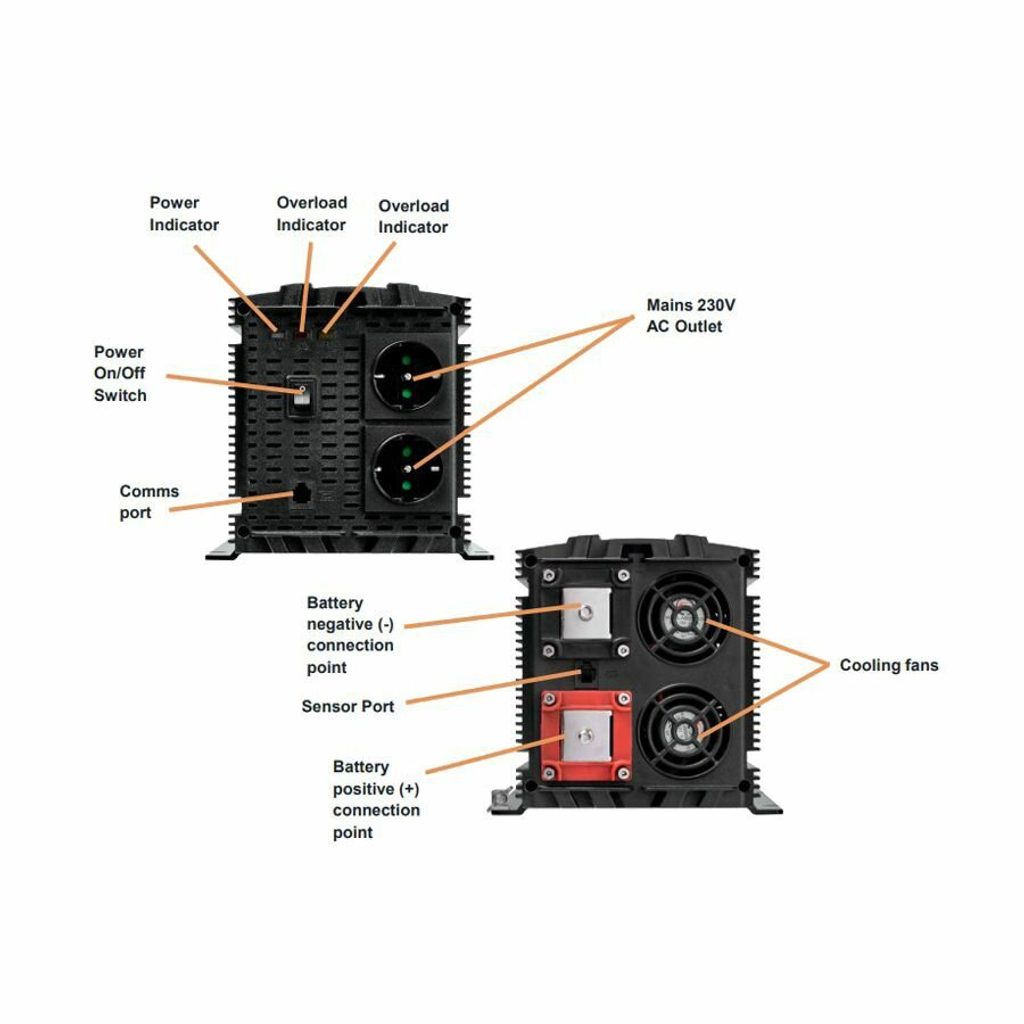 Power Indicator

Overload Indicator

Overload Indicator

Mains 230V AC Outlet

Power On/Off Switch

Comms port

Battery negative (-) connection point

Sensor Port

Battery positive (+) connection point

Cooling fans