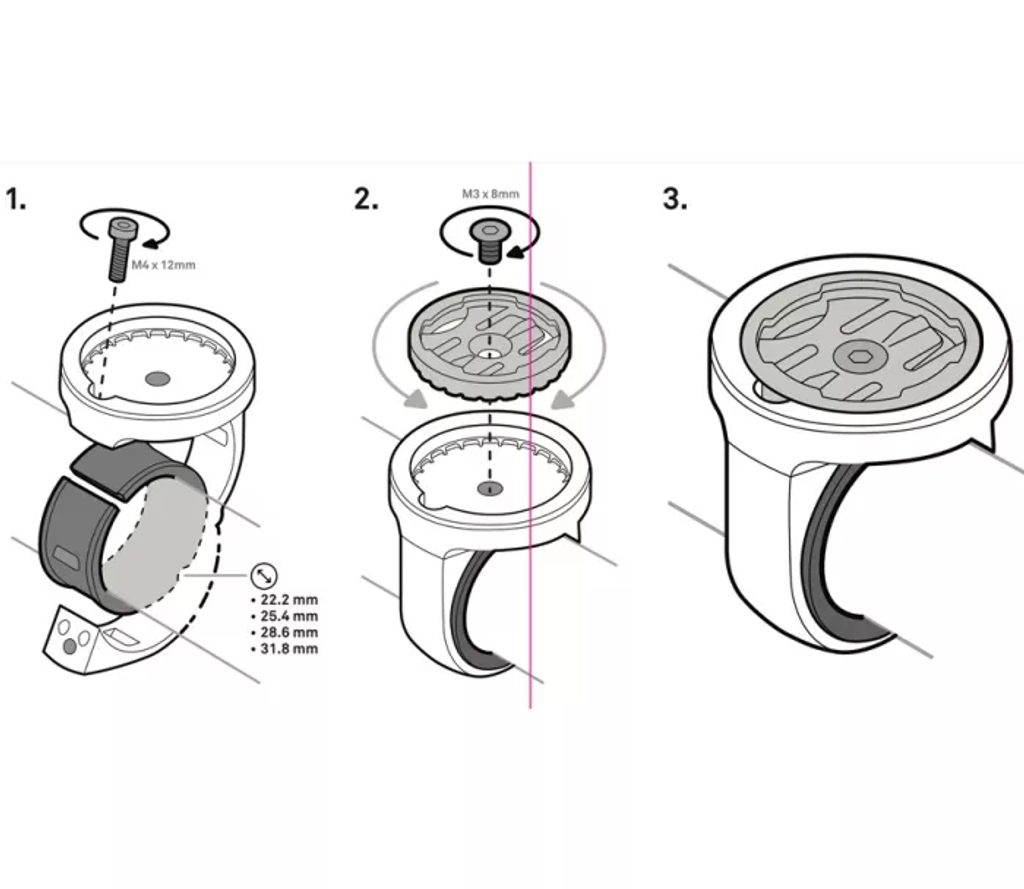 1.

M4 x 12mm

• 22.2 mm
• 25.4 mm
• 28.6 mm
• 31.8 mm

2.

M3 x 8mm

3.