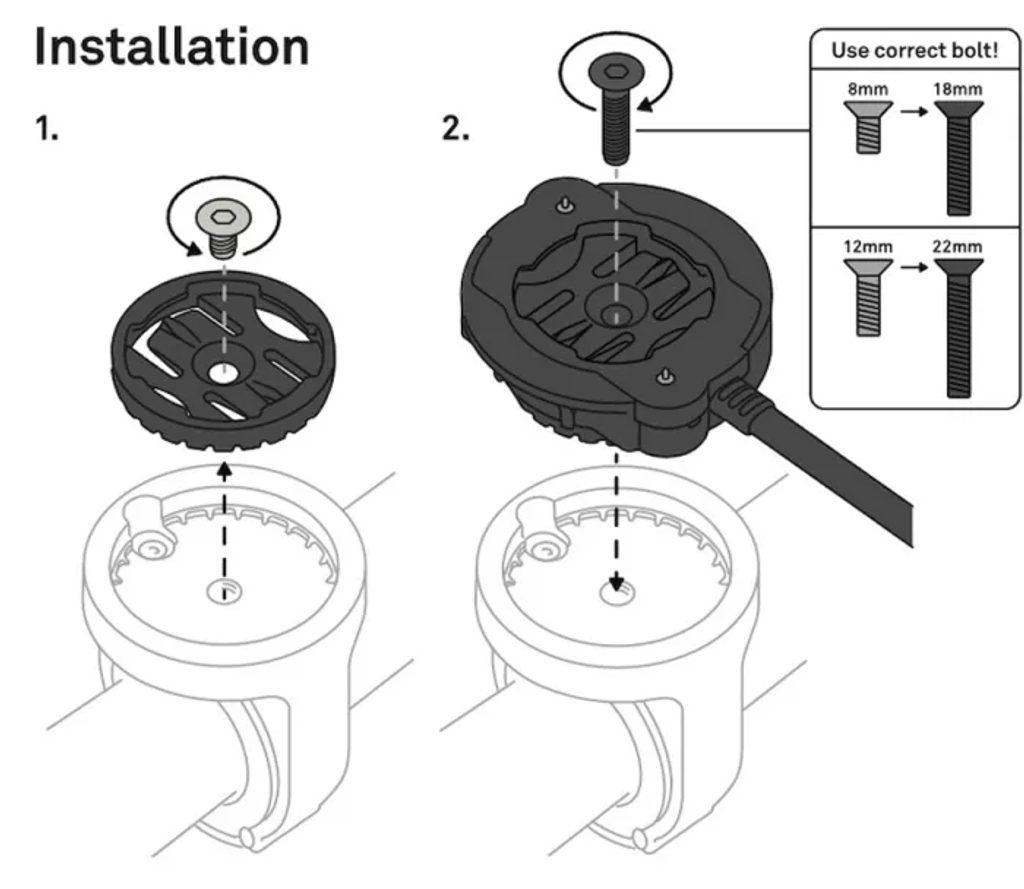 Installation

1.

2.

Use correct bolt!

8mm → 18mm

12mm → 22mm