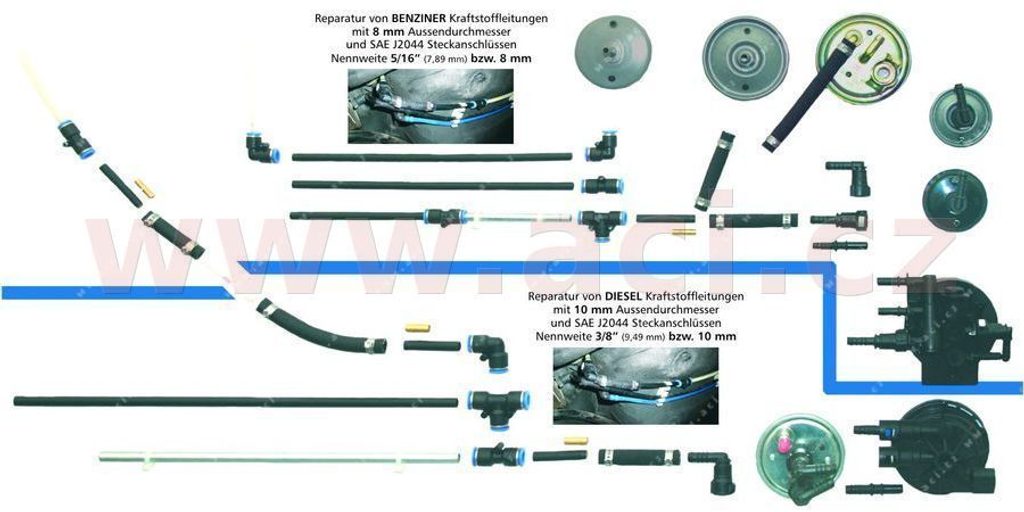 Reparatur von BENZINER Kraftstoffleitungen mit 8 mm Aussendurchmesser und SAE J2044 Steckanschlüssen Nennweite 5/16" (7,89 mm) bzw. 8 mm

www.aci.cz

Reparatur von DIESEL Kraftstoffleitungen mit 10 mm Aussendurchmesser und SAE J2044 Steckanschlüssen Nennweite 3/8" (9,49 mm) bzw. 10 mm