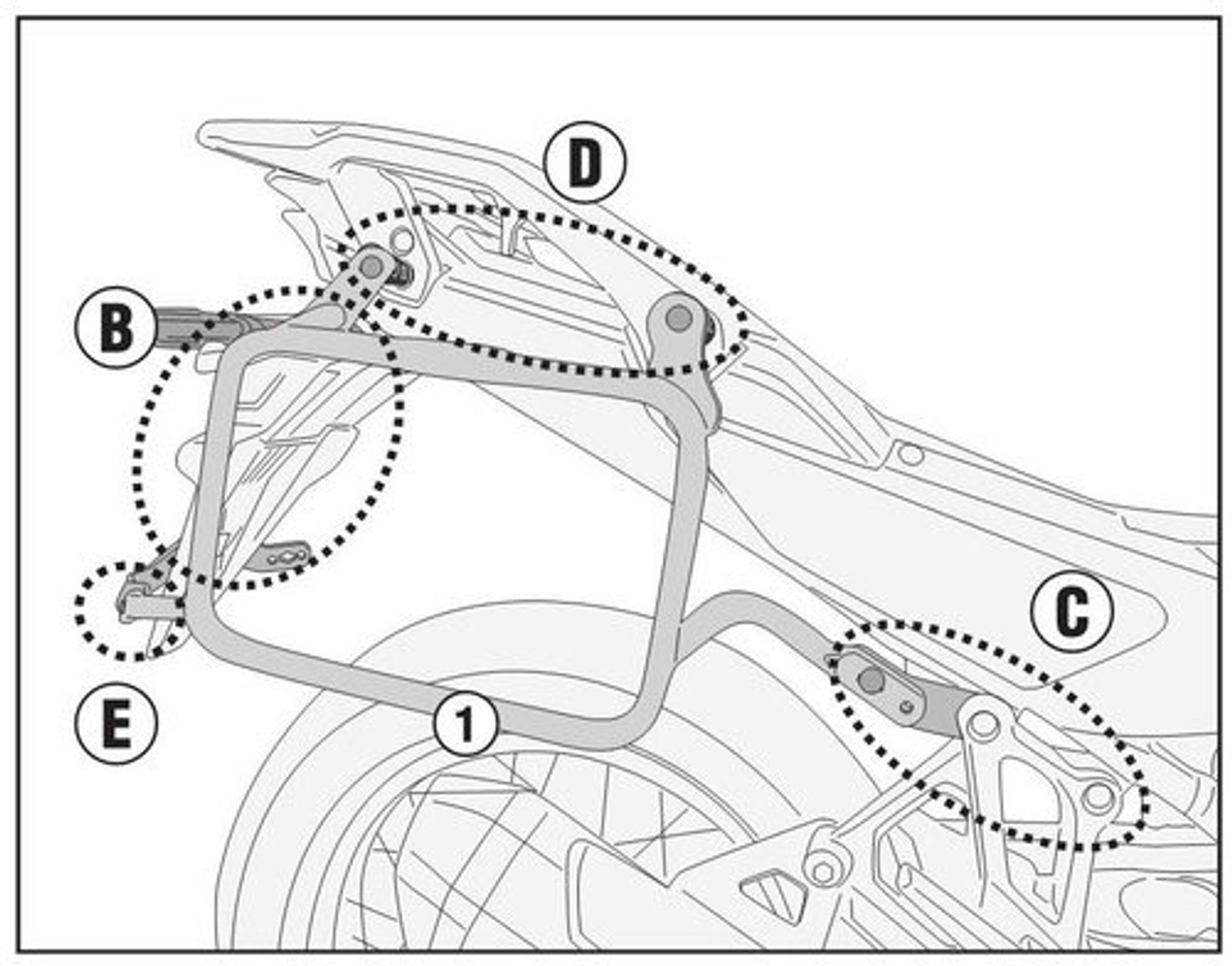 D
B
C
E
1