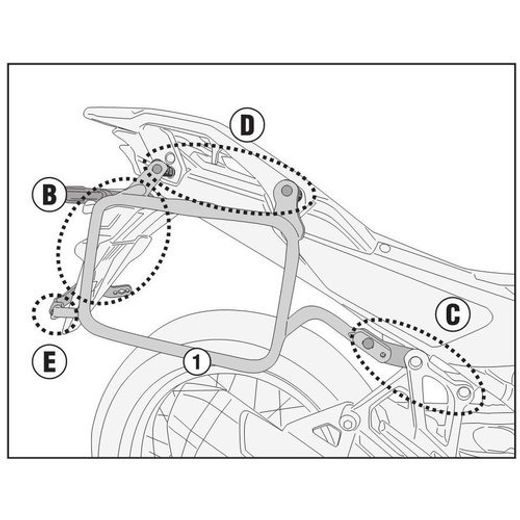 D

B

C

E

1