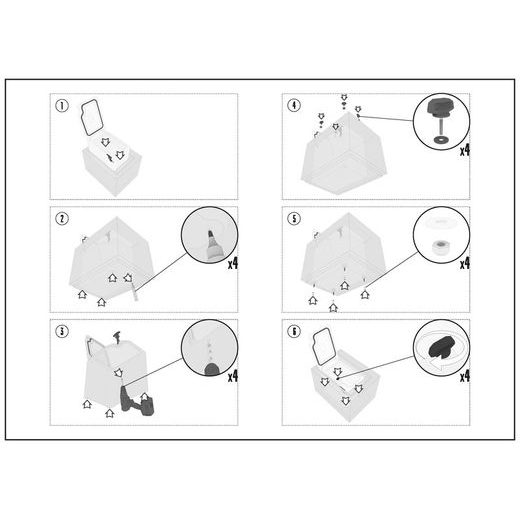 1

2

x4

3

x4

4

x4

5

x4

6

x4