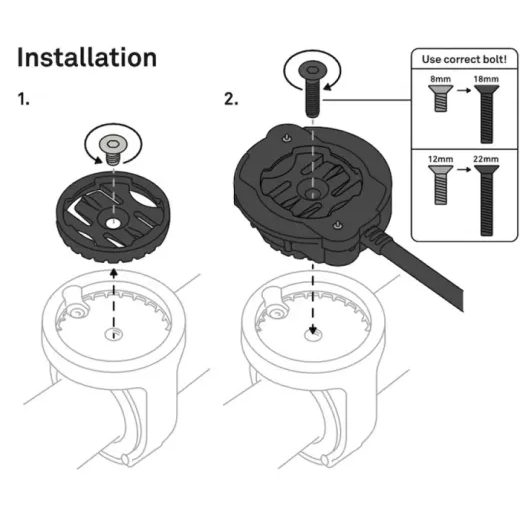 Installation

1.

2.

Use correct bolt!

8mm → 18mm

12mm → 22mm