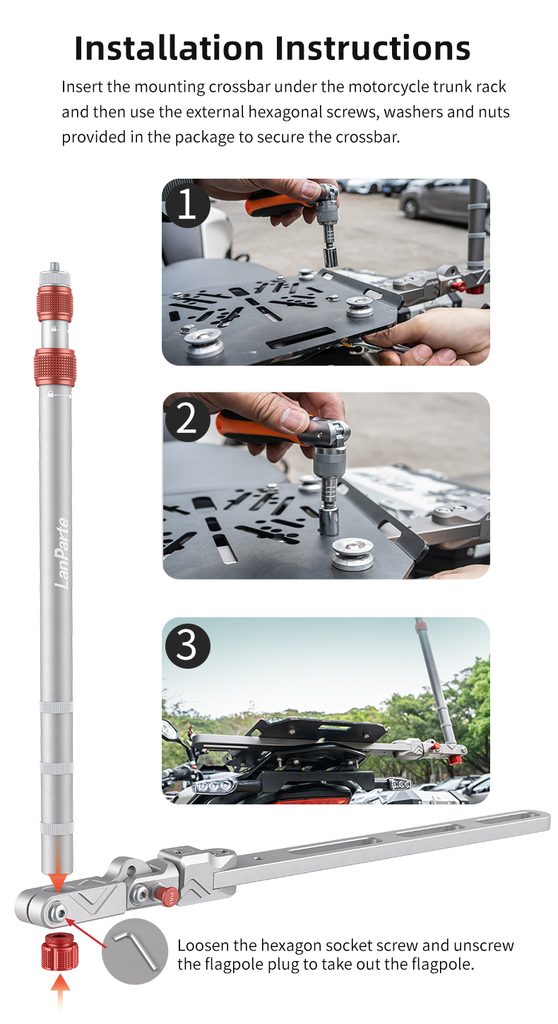 Installation Instructions

Insert the mounting crossbar under the motorcycle trunk rack and then use the external hexagonal screws, washers and nuts provided in the package to secure the crossbar.

1

2

3

LanParte

Loosen the hexagon socket screw and unscrew the flagpole plug to take out the flagpole.