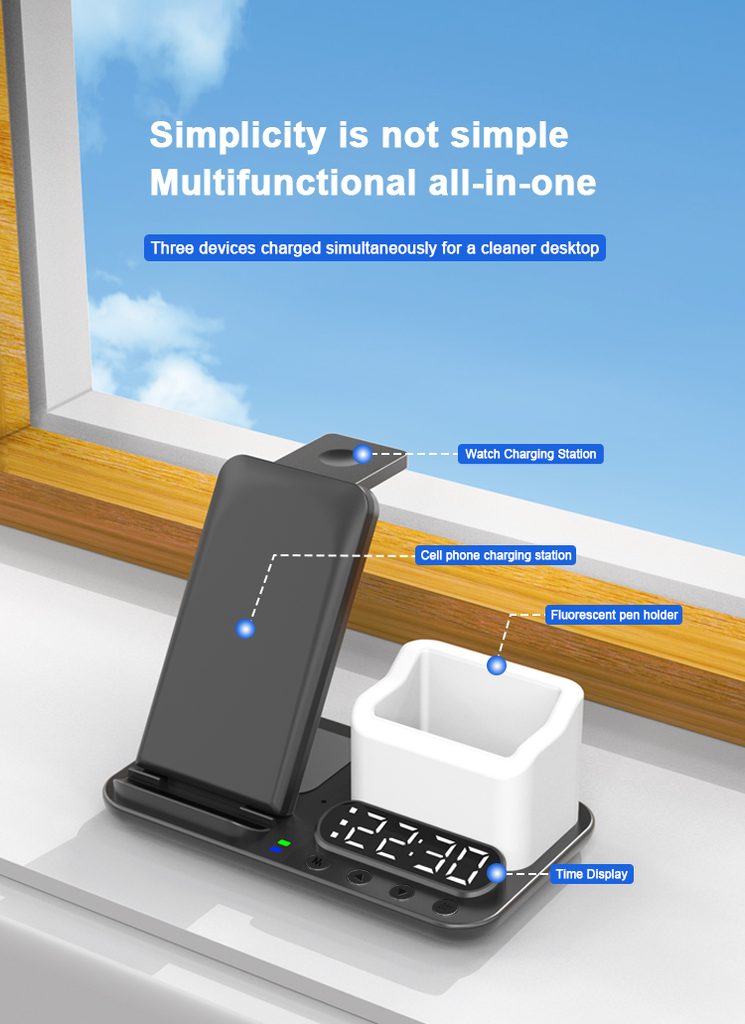 Simplicity is not simple
Multifunctional all-in-one

Three devices charged simultaneously for a cleaner desktop

Watch Charging Station

Cell phone charging station

Fluorescent pen holder

22:30

M

Time Display