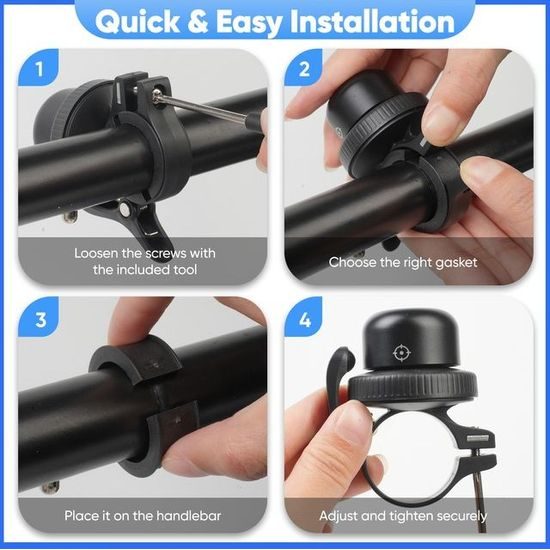 Quick & Easy Installation

1
Loosen the screws with the included tool

2
Choose the right gasket

3
Place it on the handlebar

4
Adjust and tighten securely