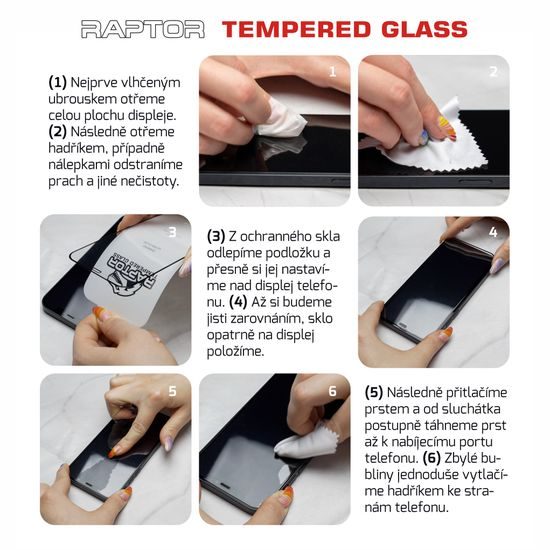 RAPTOR TEMPERED GLASS

(1) Nejprve vlhčeným ubrouskem otřeme celou plochu displeje. (2) Následně otřeme hadříkem, případně nálepkami odstraníme prach a jiné nečistoty.

1

2

3

RAPTOR TEMPERED GLASS

(3) Z ochranného skla odlepíme podložku a přesně si jej nastavíme nad displej telefonu. (4) Až si budeme jisti zarovnáním, sklo opatrně na displej položíme.

4

5

6

(5) Následně přitlačíme prstem a od sluchátka postupně táhneme prst až k nabíjecímu portu telefonu. (6) Zbylé bubliny jednoduše vytlačíme hadříkem ke stranám telefonu.