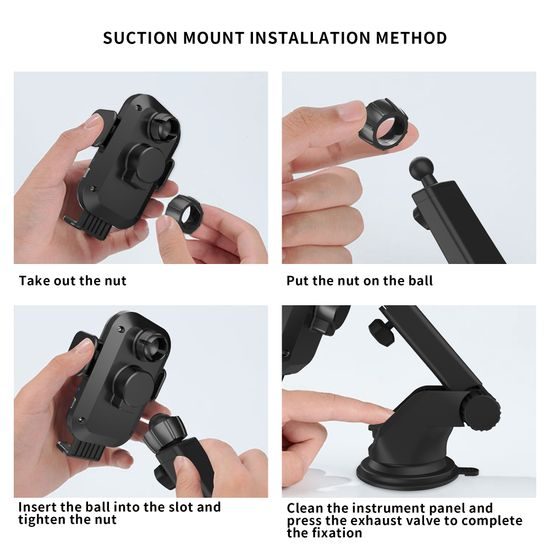 SUCTION MOUNT INSTALLATION METHOD

Take out the nut

Put the nut on the ball

Insert the ball into the slot and tighten the nut

Clean the instrument panel and press the exhaust valve to complete the fixation