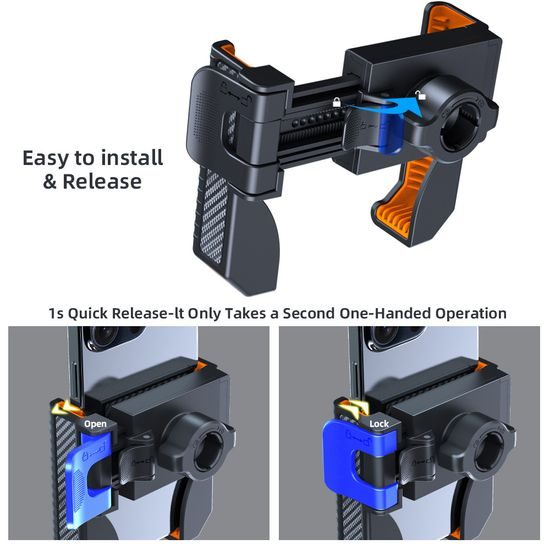 Easy to install & Release

1s Quick Release-lt Only Takes a Second One-Handed Operation

Open

Lock