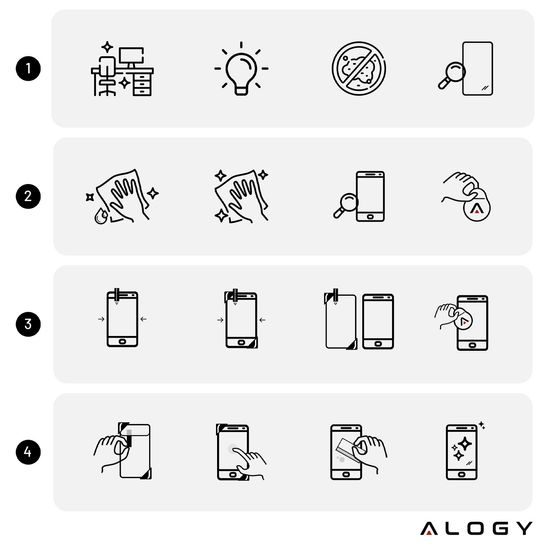 1

2

3

4

ALOGY