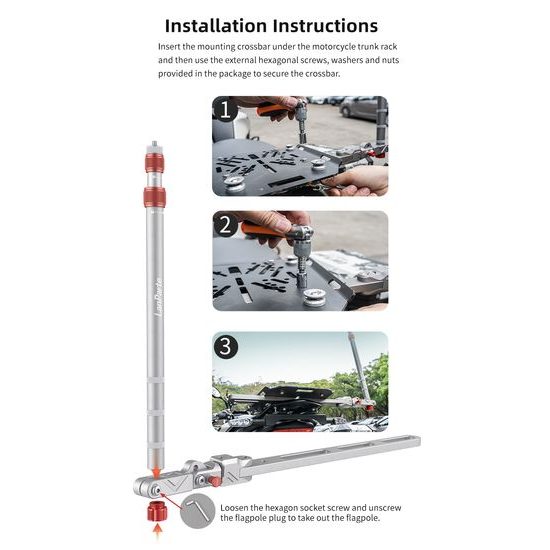 Installation Instructions

Insert the mounting crossbar under the motorcycle trunk rack and then use the external hexagonal screws, washers and nuts provided in the package to secure the crossbar.

1

2

3

LanParte

Loosen the hexagon socket screw and unscrew the flagpole plug to take out the flagpole.