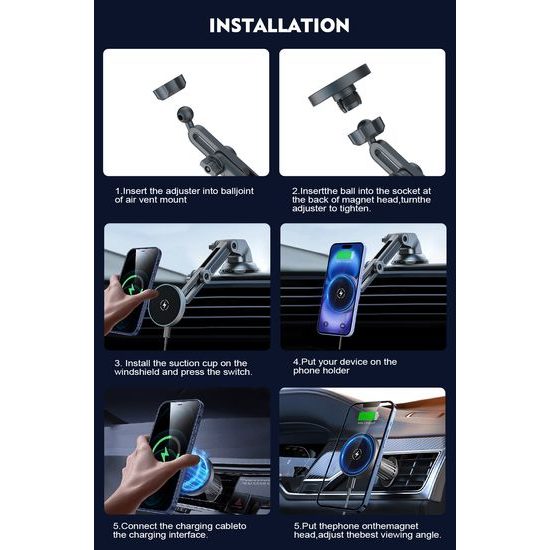 INSTALLATION

1.Insert the adjuster into balljoint of air vent mount

2.Insertthe ball into the socket at the back of magnet head,turnthe adjuster to tighten.

3. Install the suction cup on the windshield and press the switch.

4.Put your device on the phone holder

5.Connect the charging cableto the charging interface.

5.Put thephone onthemagnet head,adjust thebest viewing angle.