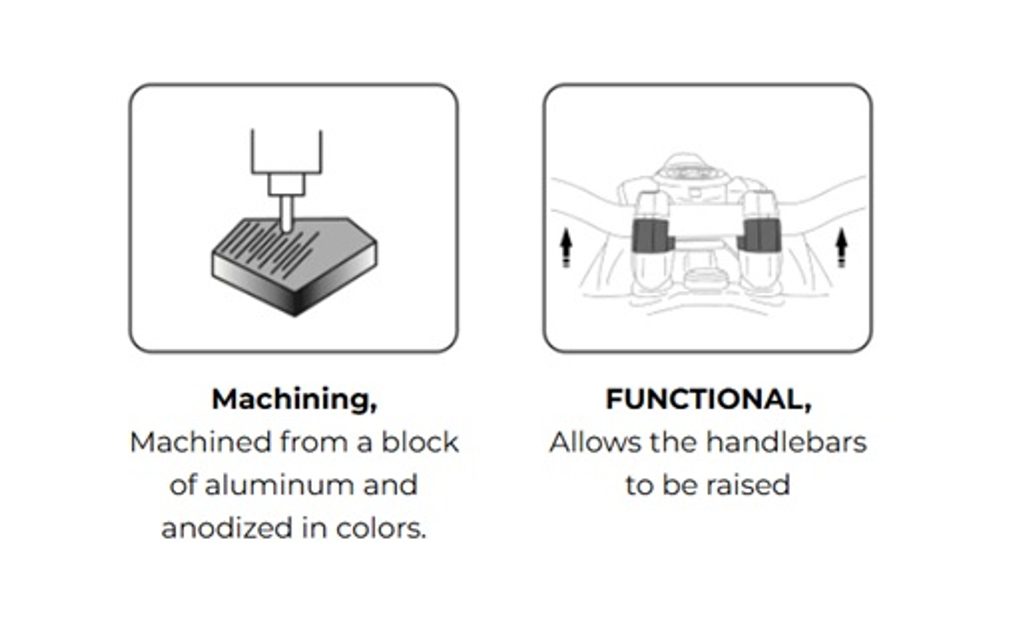 Machining,
Machined from a block of aluminum and anodized in colors.

FUNCTIONAL,
Allows the handlebars to be raised