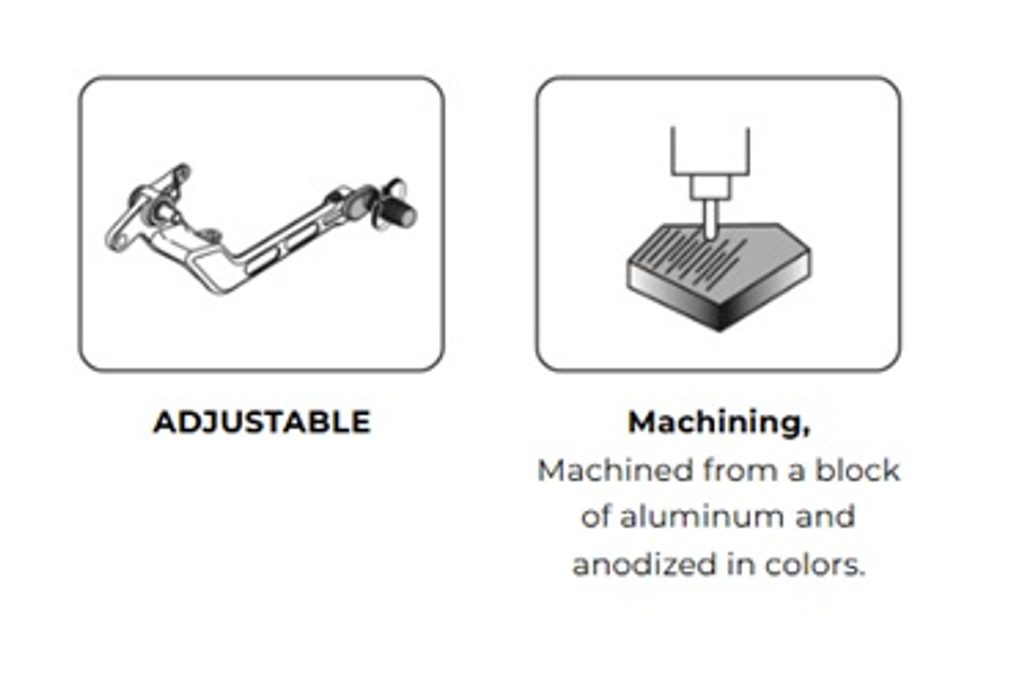 ADJUSTABLE

Machining,
Machined from a block of aluminum and anodized in colors.