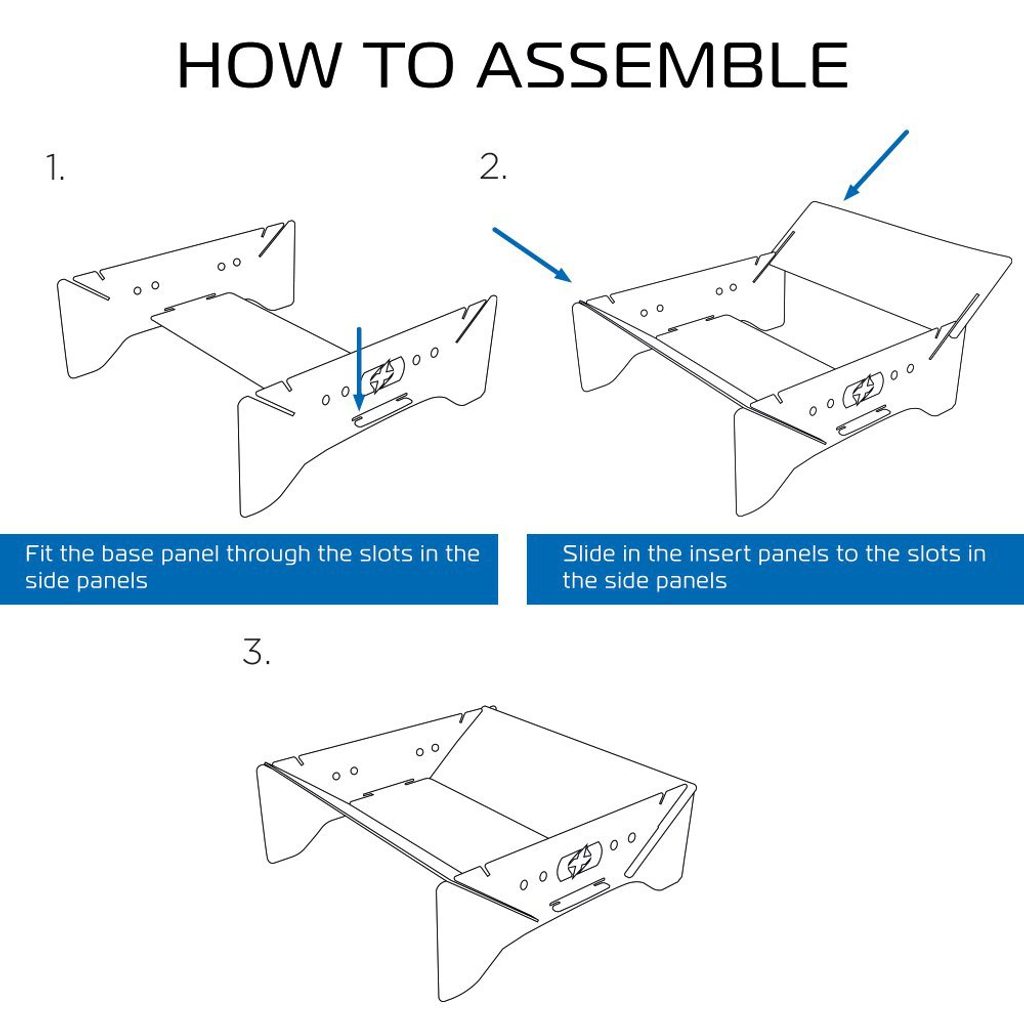 HOW TO ASSEMBLE

1.

2.

Fit the base panel through the slots in the side panels

Slide in the insert panels to the slots in the side panels

3.