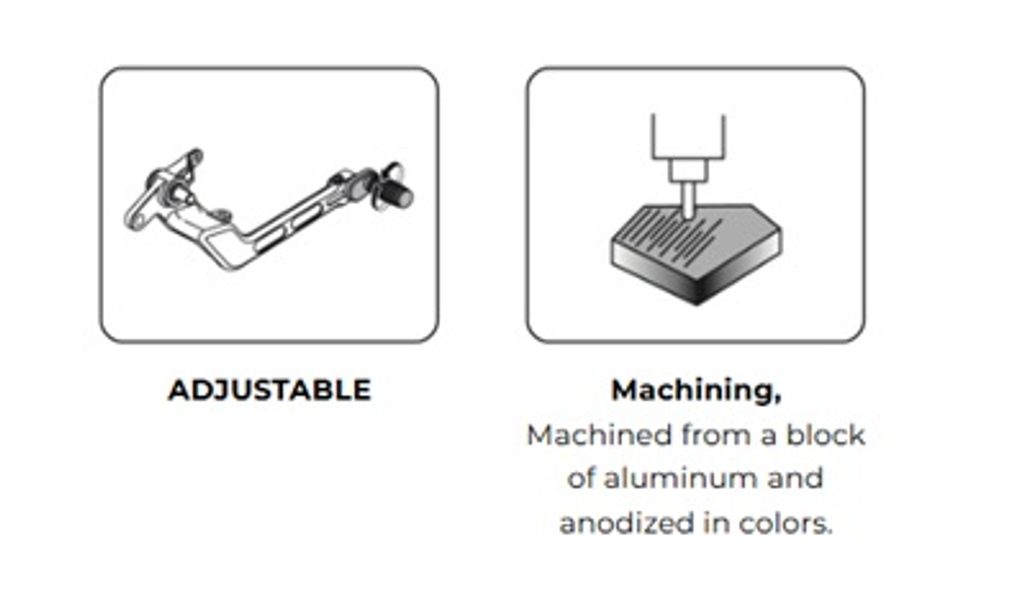 ADJUSTABLE

Machining,
Machined from a block of aluminum and anodized in colors.