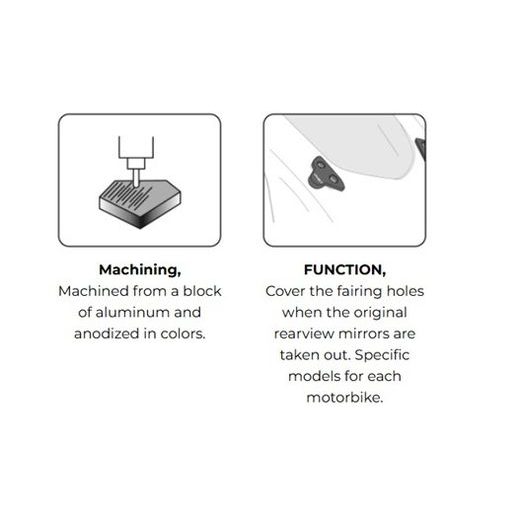 Machining,
Machined from a block of aluminum and anodized in colors.

FUNCTION,
Cover the fairing holes when the original rearview mirrors are taken out. Specific models for each motorbike.