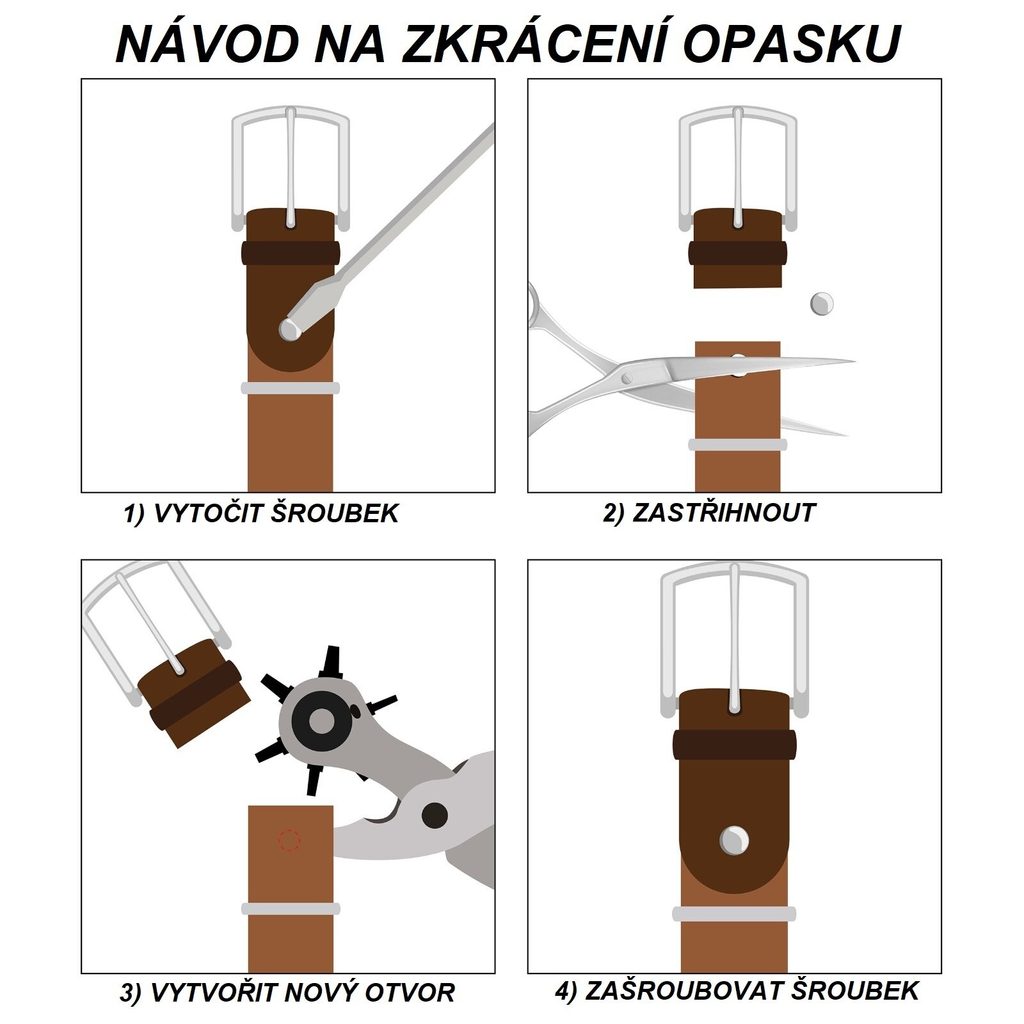 NÁVOD NA ZKRÁCENÍ OPASKU

1) VYTOČIT ŠROUBEK

2) ZASTŘIHNOUT

3) VYTVOŘIT NOVÝ OTVOR

4) ZAŠROUBOVAT ŠROUBEK