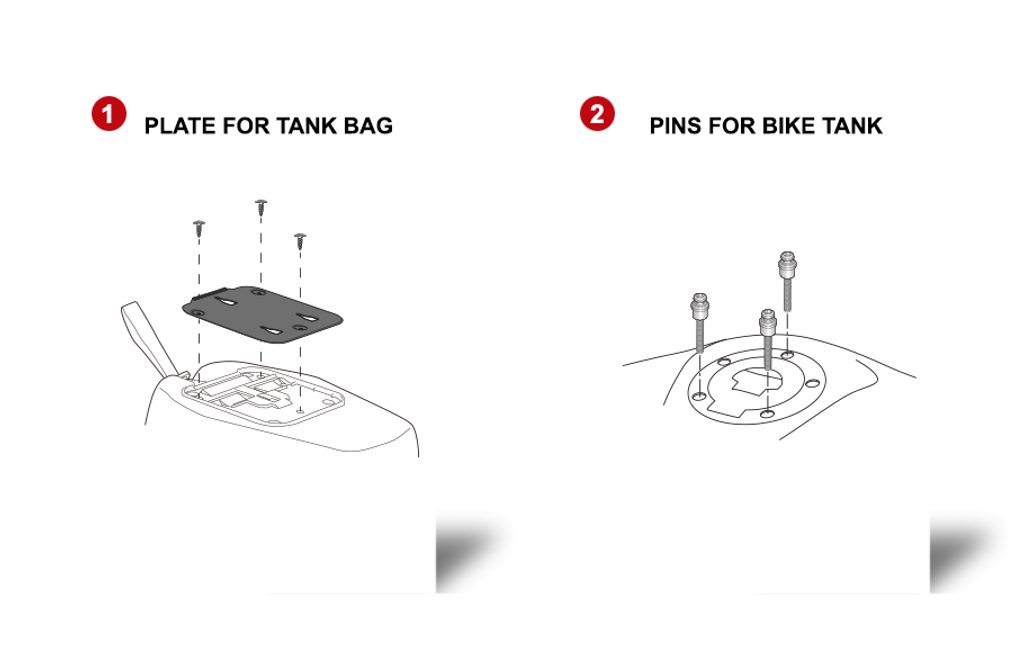 1 PLATE FOR TANK BAG

2 PINS FOR BIKE TANK