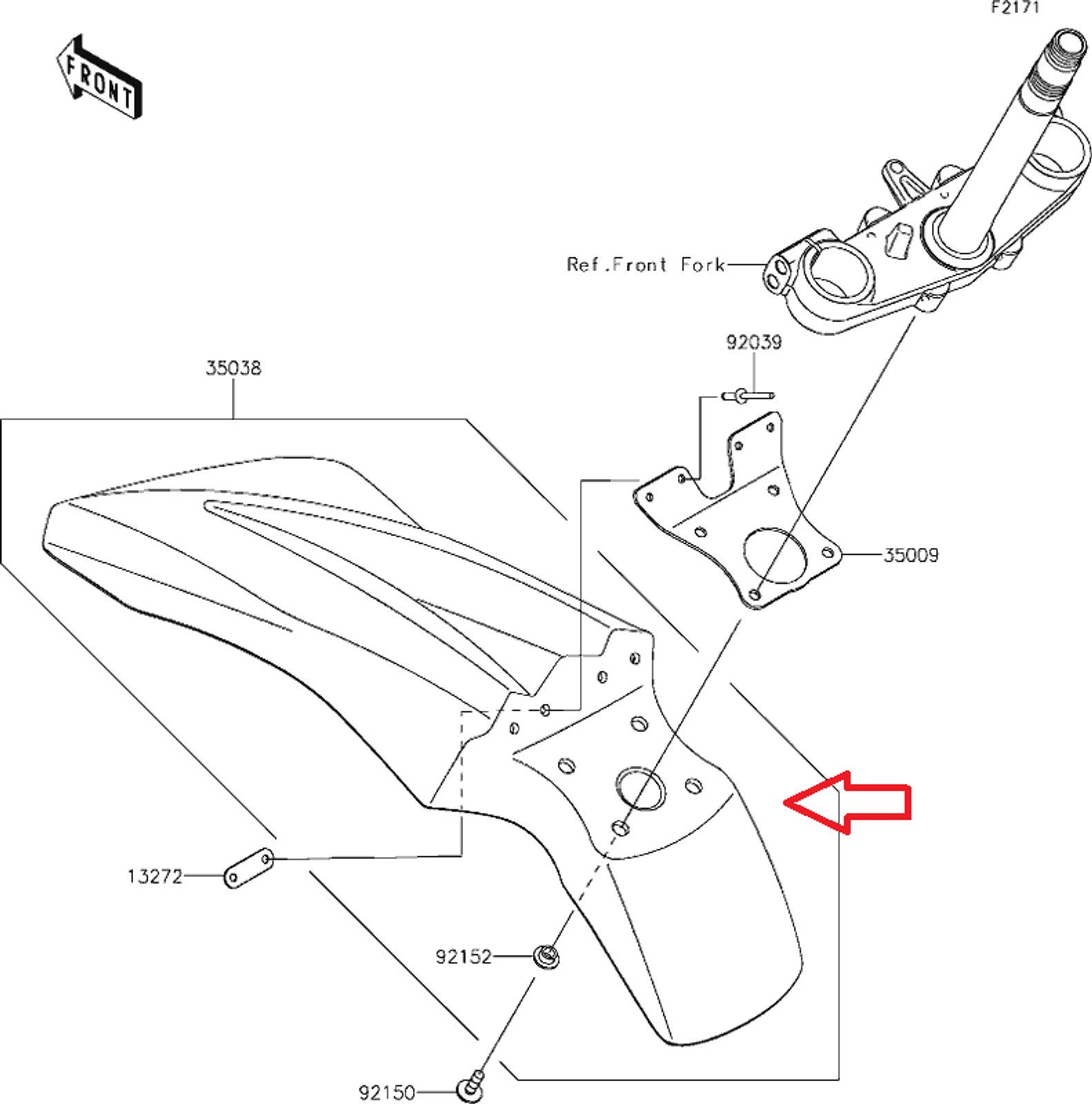 F2171

FRONT

Ref.Front Fork

92039

35038

35009

13272

92152

92150