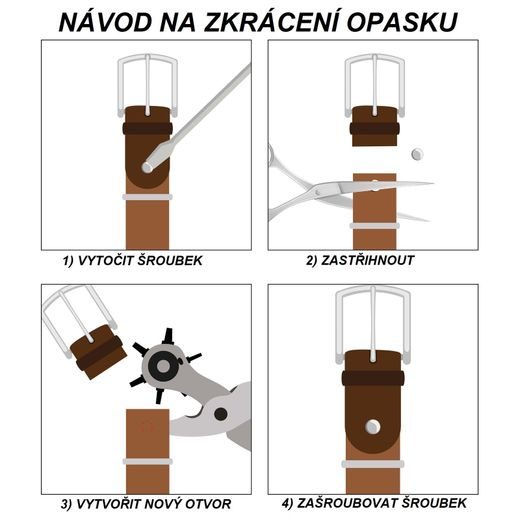 NÁVOD NA ZKRÁCENÍ OPASKU

1) VYTOČIT ŠROUBEK

2) ZASTŘIHNOUT

3) VYTVOŘIT NOVÝ OTVOR

4) ZAŠROUBOVAT ŠROUBEK