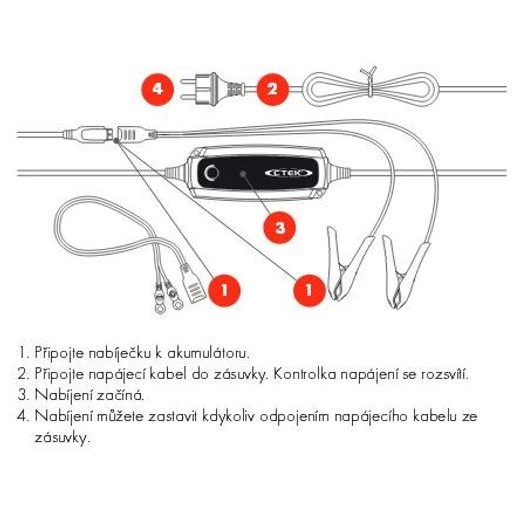 4

2

CTEK

3

1

1

1. Připojte nabíječku k akumulátoru.
2. Připojte napájecí kabel do zásuvky. Kontrolka napájení se rozsvítí.
3. Nabíjení začíná.
4. Nabíjení můžete zastavit kdykoliv odpojením napájecího kabelu ze zásuvky.