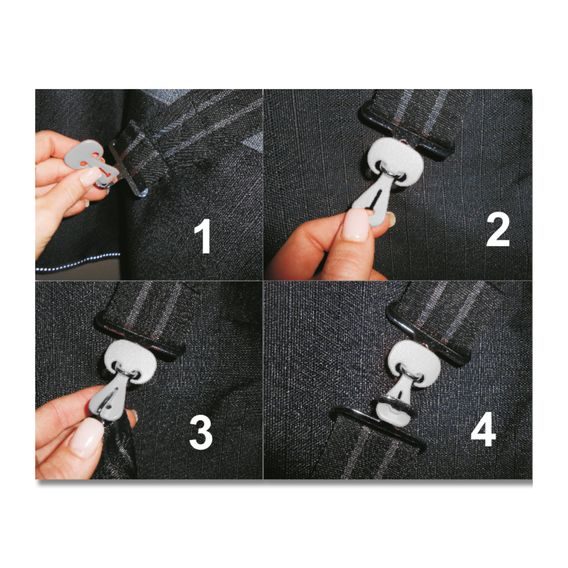 1

2

3

4