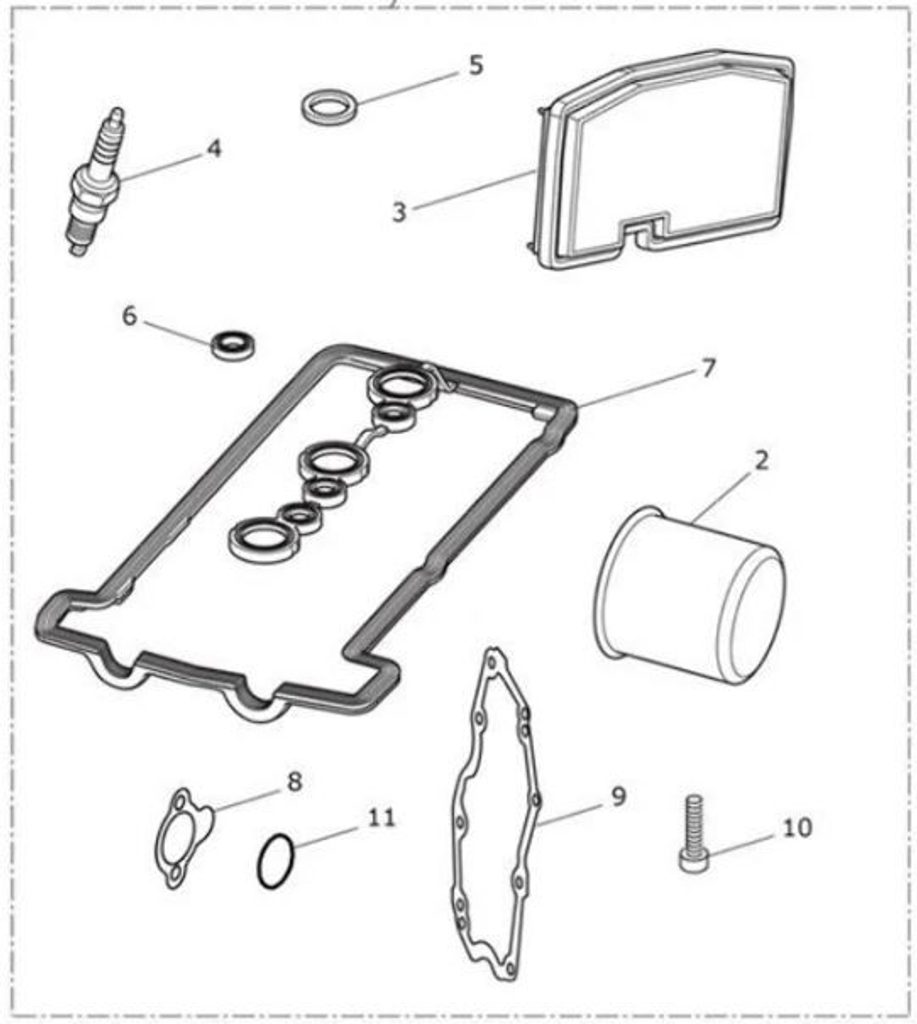 5
4
3
6
7
2
8
11
9
10