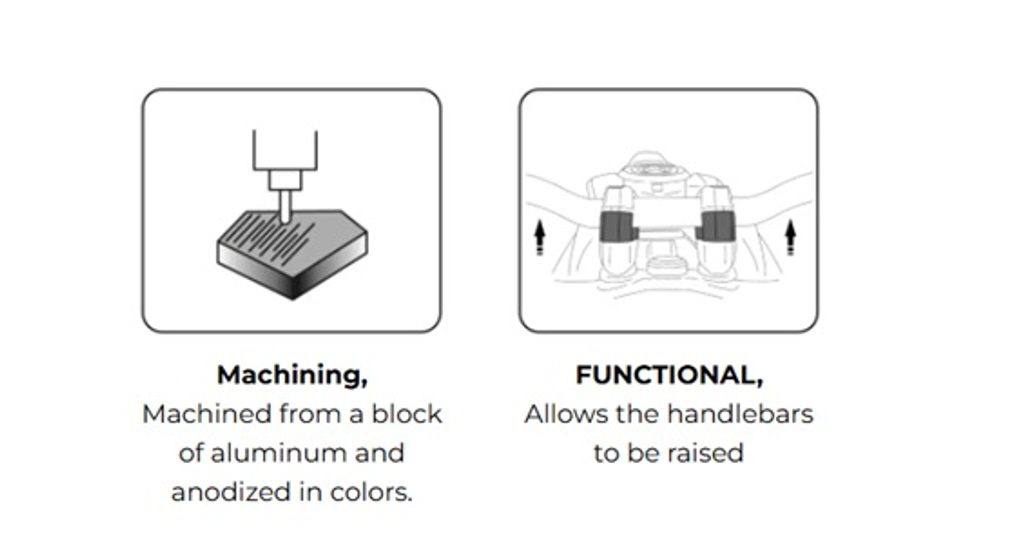 Machining,
Machined from a block of aluminum and anodized in colors.

FUNCTIONAL,
Allows the handlebars to be raised