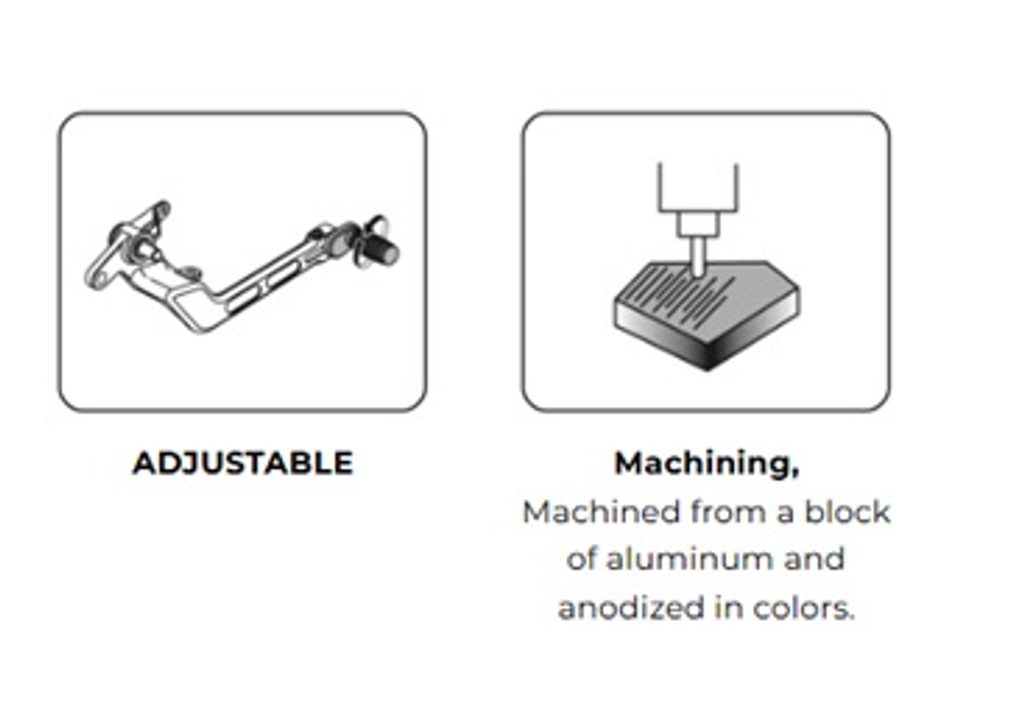 ADJUSTABLE

Machining,
Machined from a block of aluminum and anodized in colors.