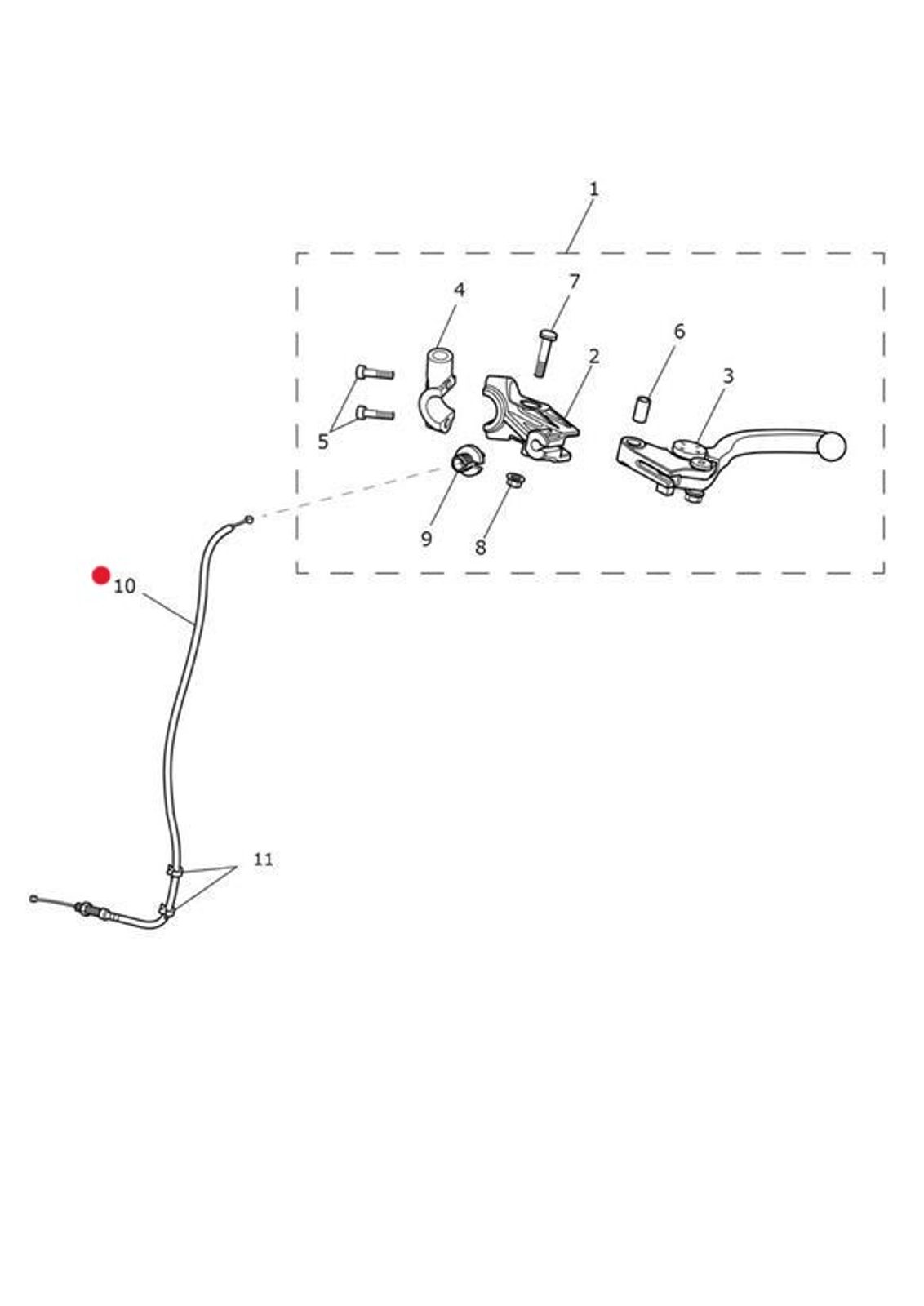 1
4
7
6
2
3
5
9
8
10
11