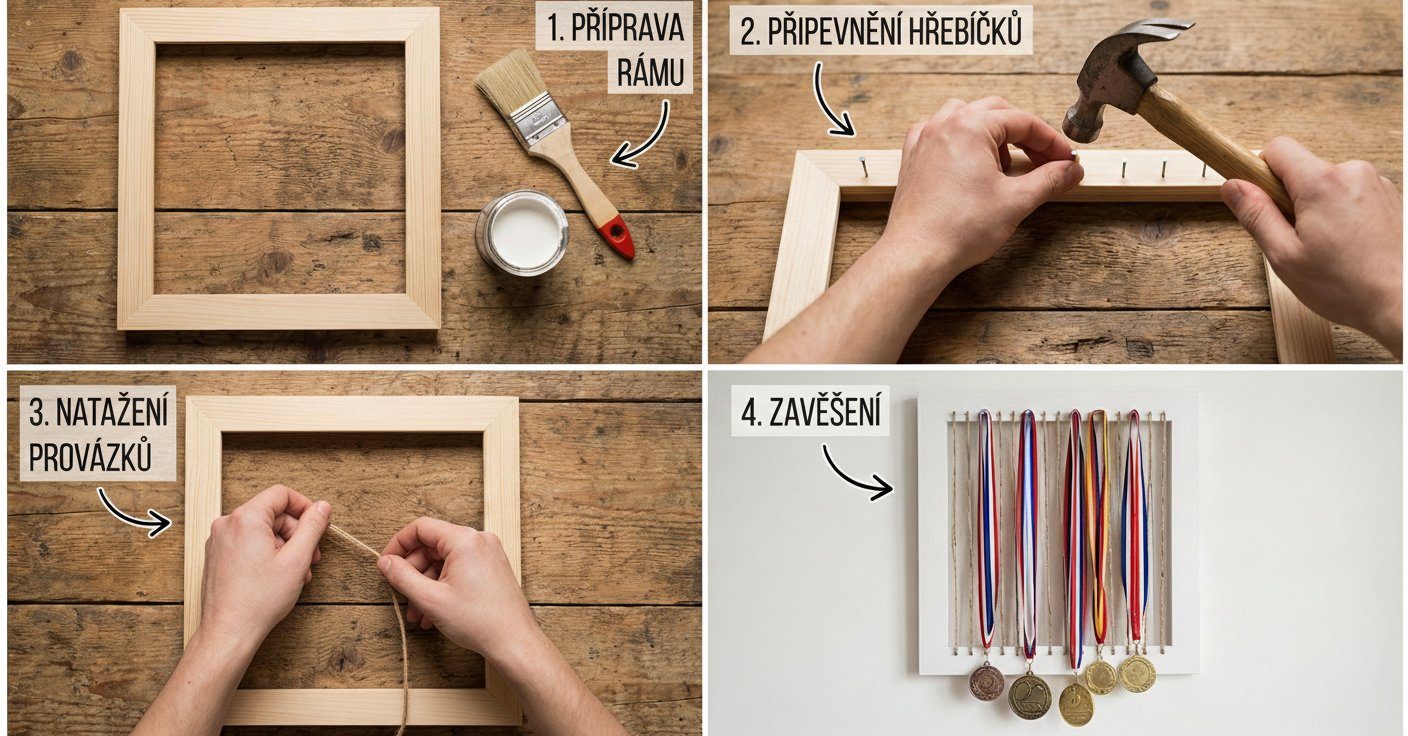 1. PŘÍPRAVA RÁMU

2. PŘIPEVNĚNÍ HŘEBÍČKŮ

3. NATAŽENÍ PROVÁZKŮ

4. ZAVĚŠENÍ