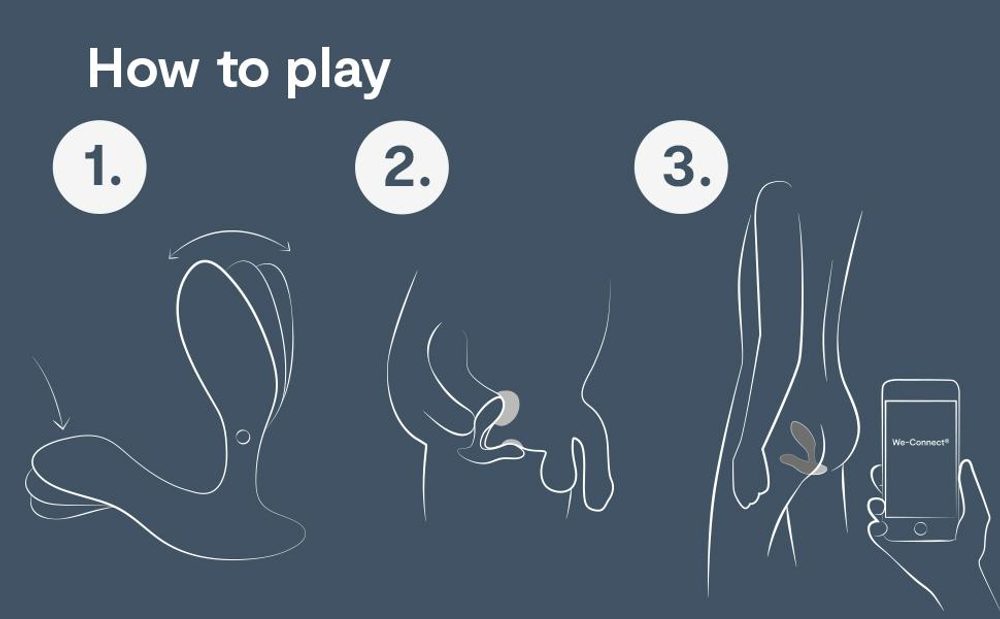 How to play

1.

2.

3.

We-Connect®