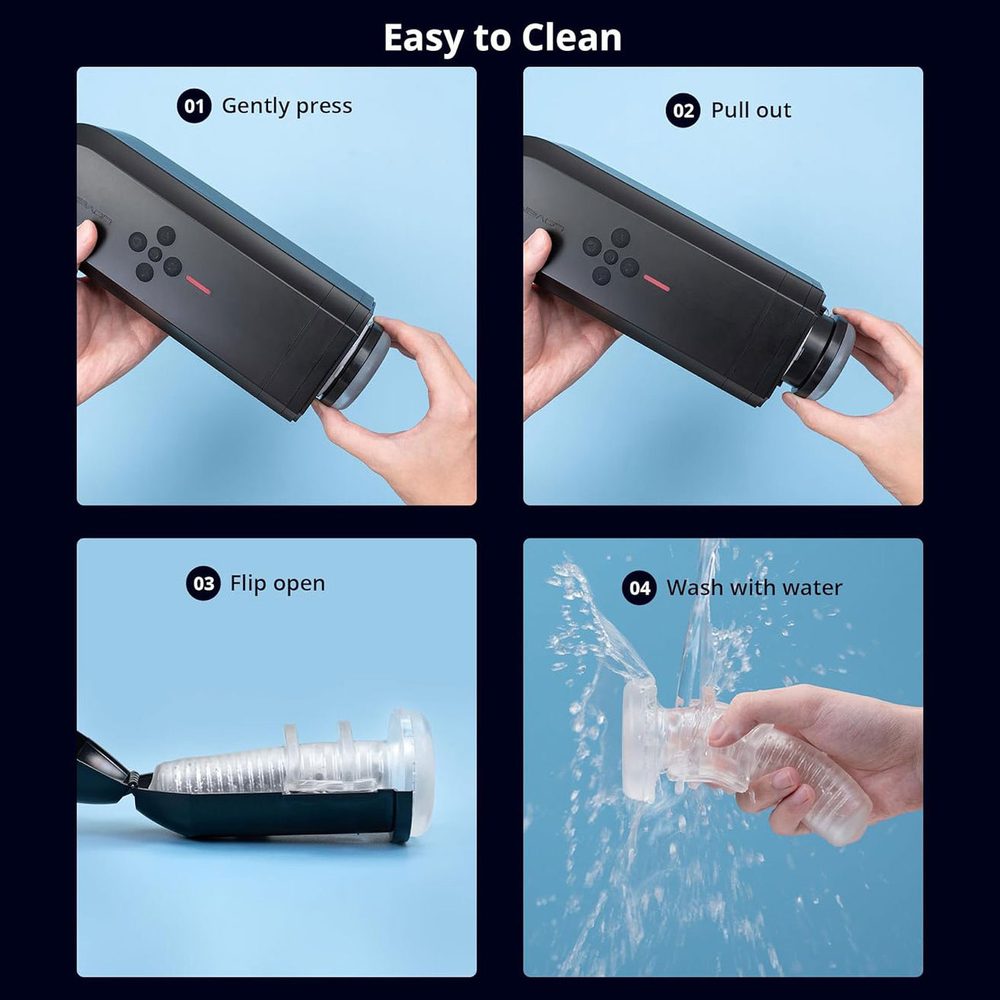 Easy to Clean

01 Gently press

02 Pull out

03 Flip open

04 Wash with water